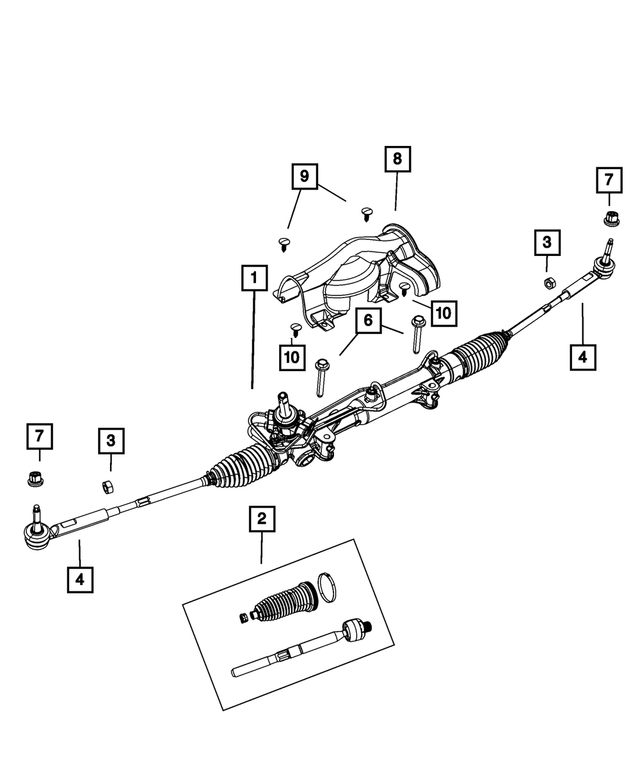 9
8
7
3
1
10
6
10
4
7
3
2
4