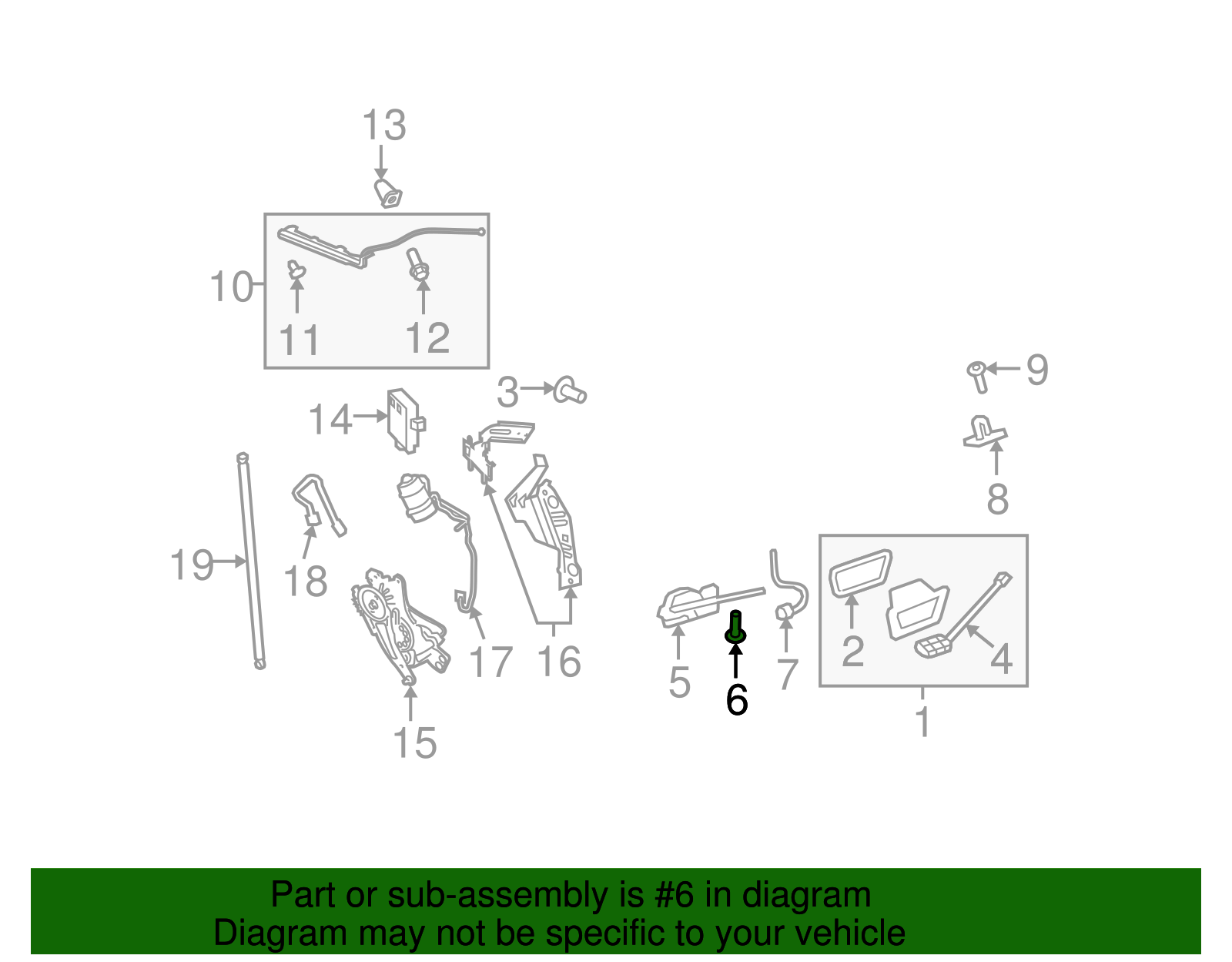 13

10
11
12

3
14

9

8

19
18
17
16
15

5
6
7
2
4
1

Part or sub-assembly is #6 in diagram
Diagram may not be specific to your vehicle