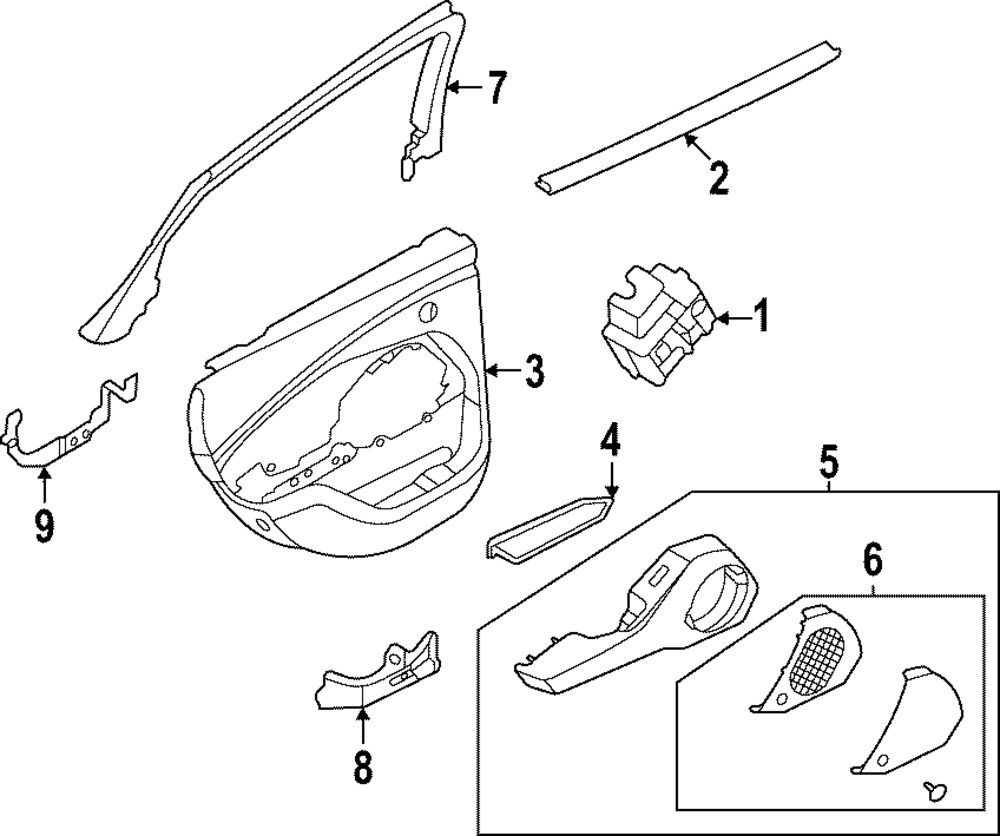 7
2
1
3
9
4
5
6
8