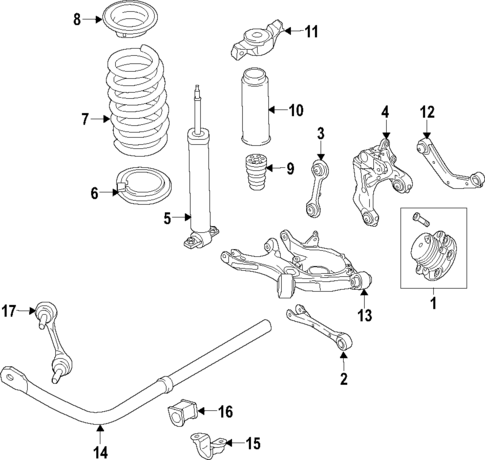 8
11
7
10
4
12
3
9
6
5
1
13
17
2
16
14
15