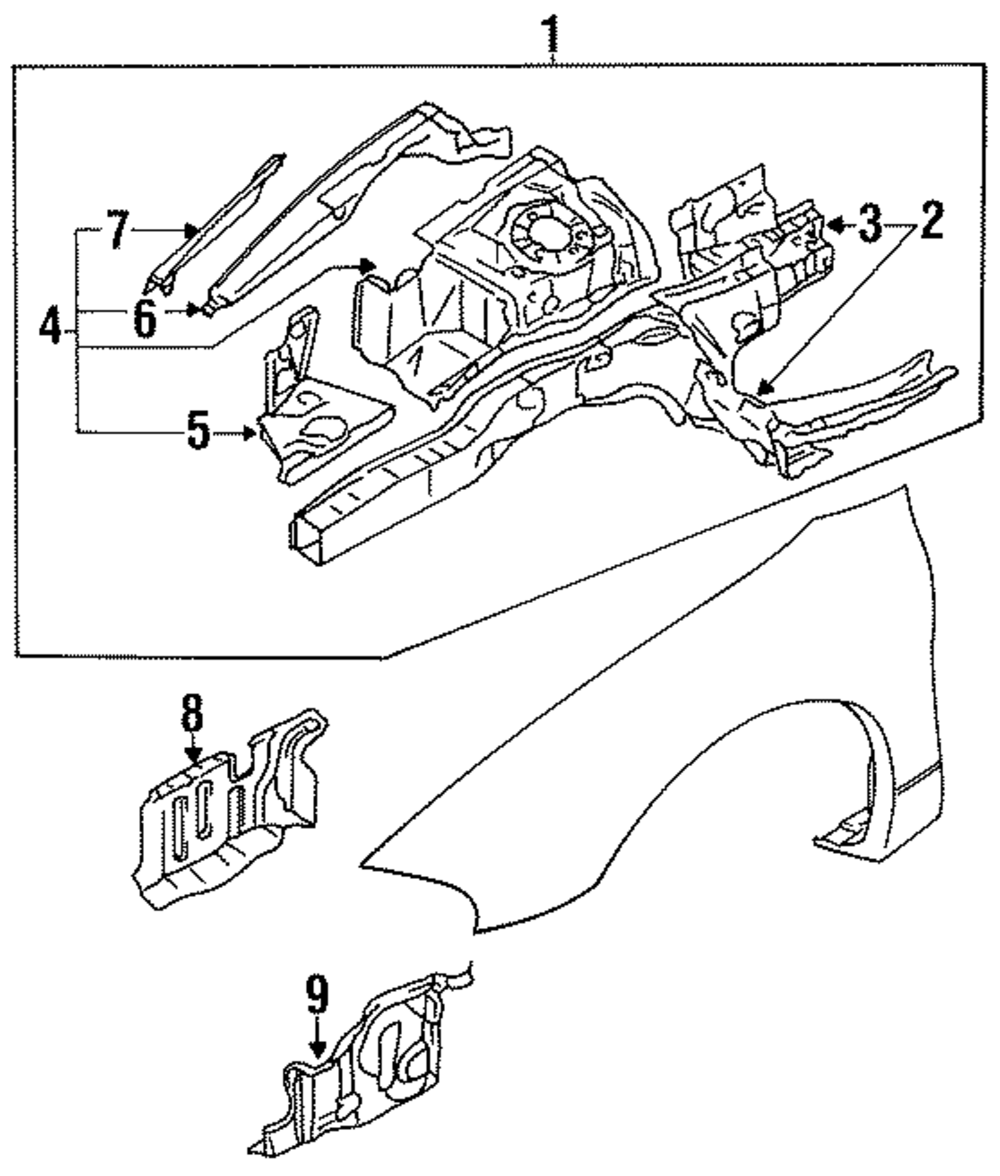 1
7
3
2
4
6
5
8
9