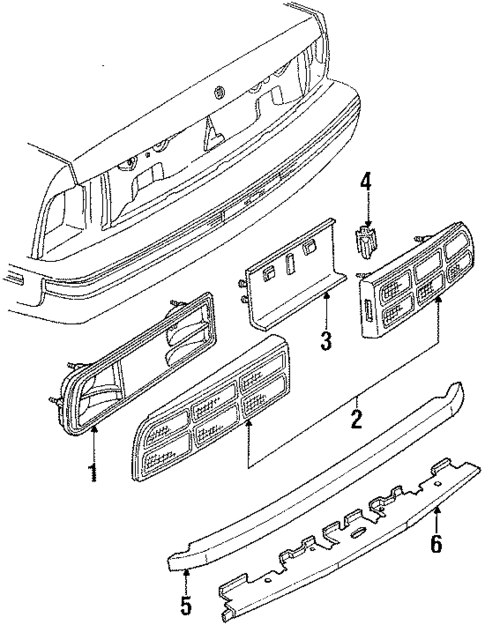 4
3
2
1
6
5