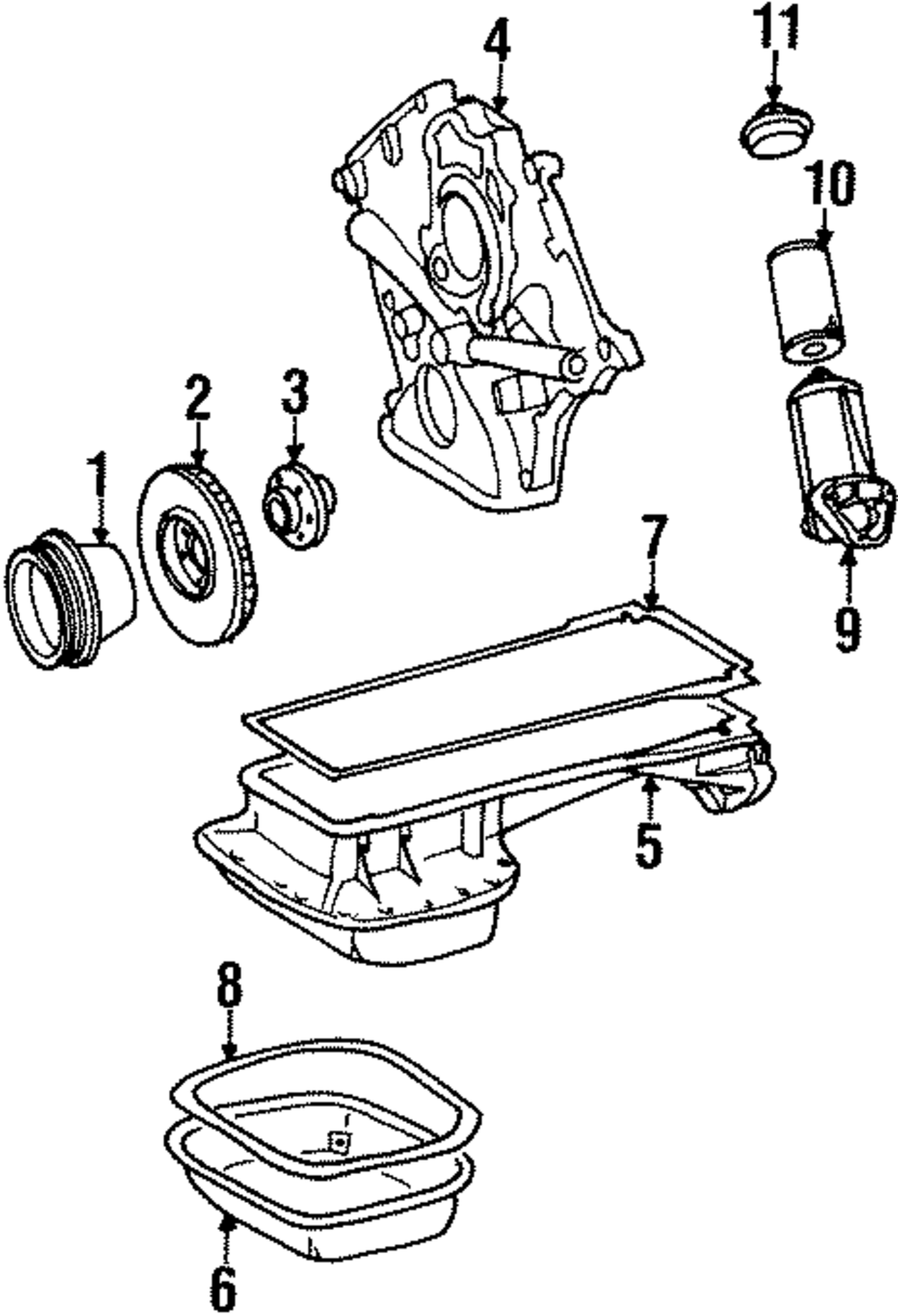 4
11
10
2
3
1
7
9
5
8
6