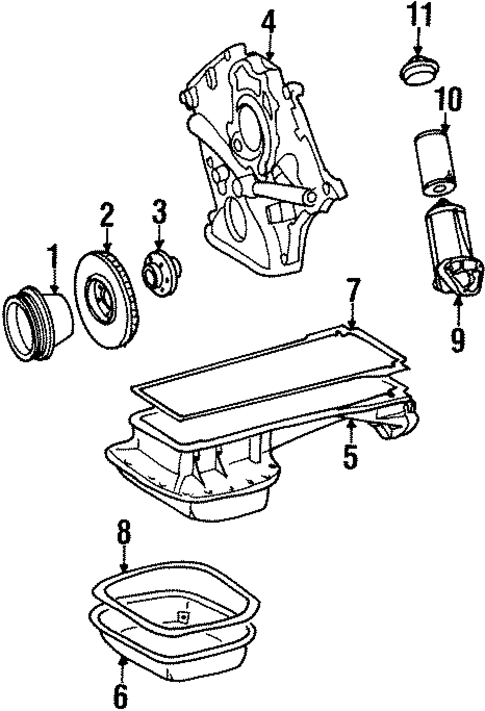 4
11
10
2
3
1
7
9
5
8
6