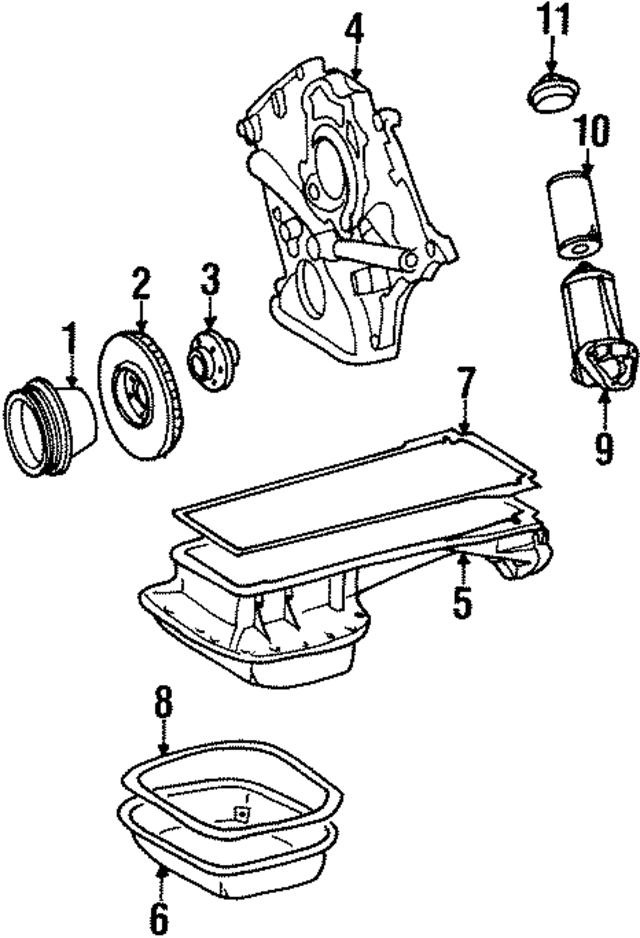 4
11
10
2
3
1
7
9
5
8
6