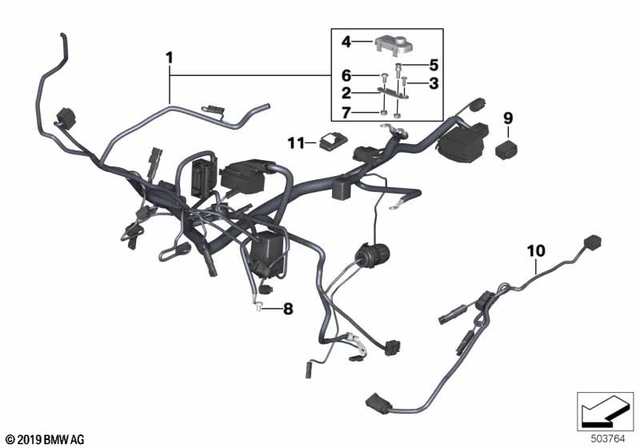 1

4

5

6

3

2

7

9

11

10

8

© 2019 BMW AG

503764