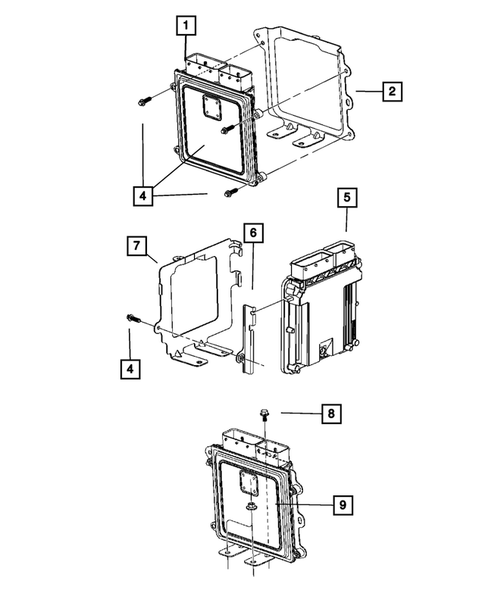 1
2
4
5
7
6
4
8
9