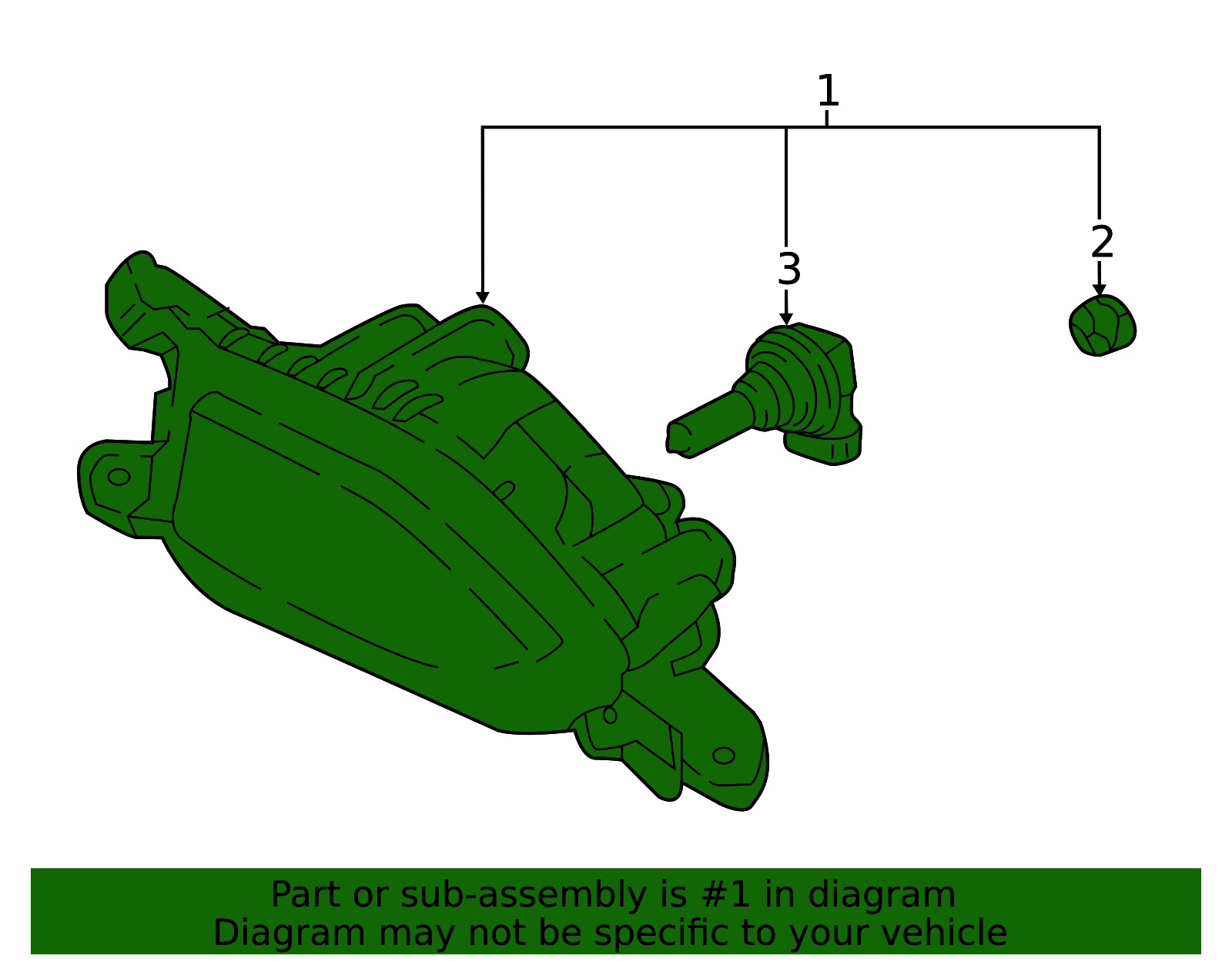 1

3

2

Part or sub-assembly is #1 in diagram
Diagram may not be specific to your vehicle