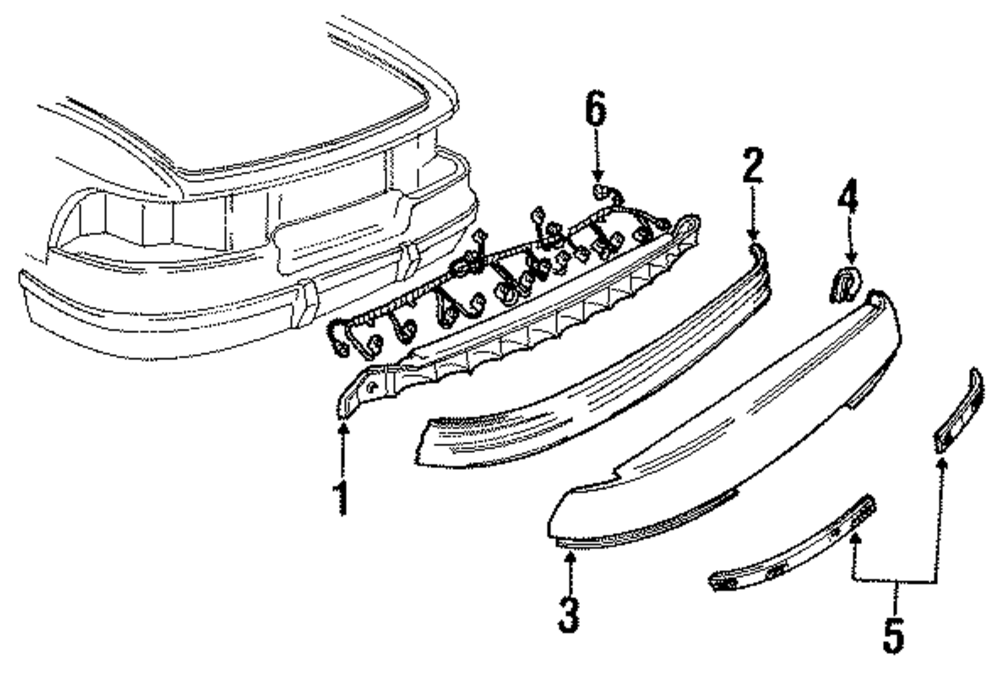 6
2
4
1
3
5