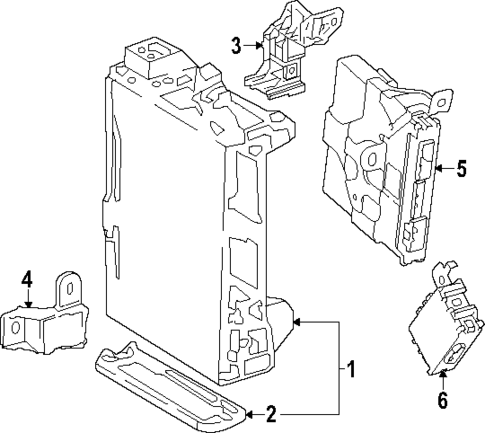 3
5
4
1
2
6