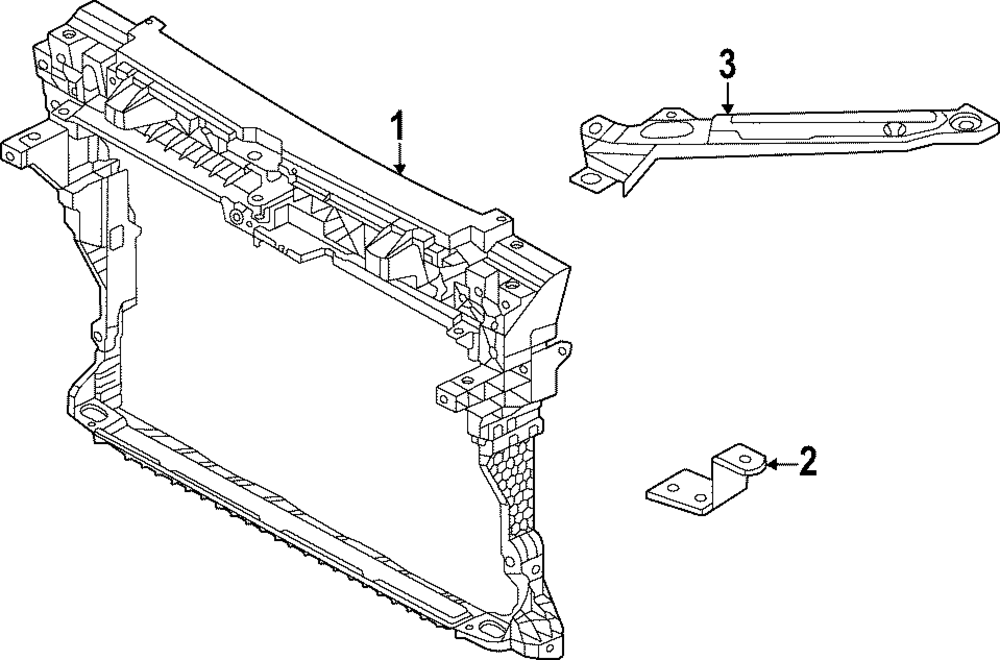 1

3

2