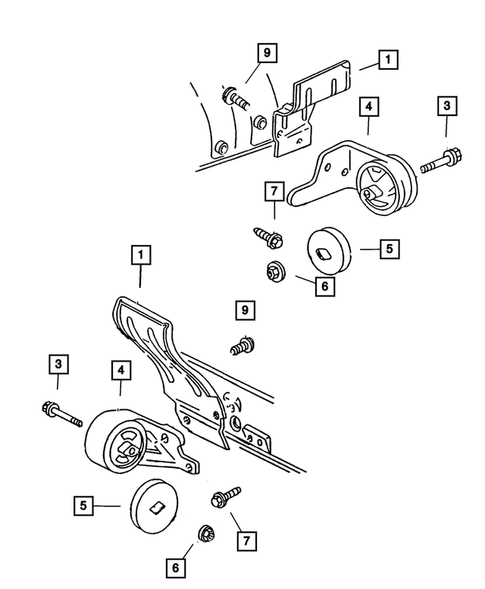 9
1
4
3
7
5
6
1
9
3
4
5
7
6