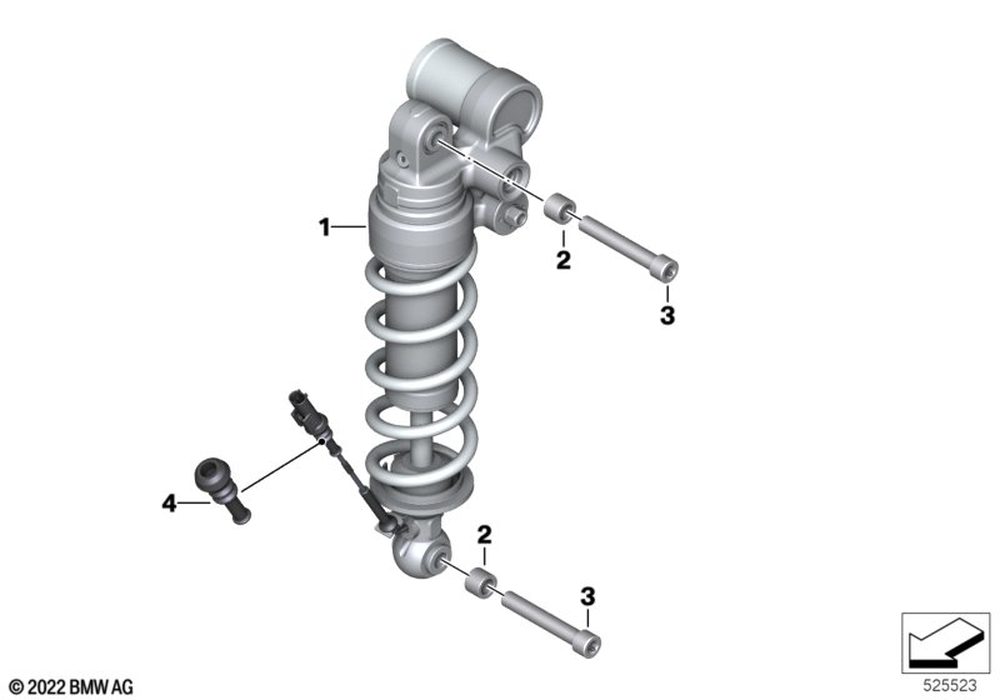 1
2
3
4
2
3
© 2022 BMW AG
525523