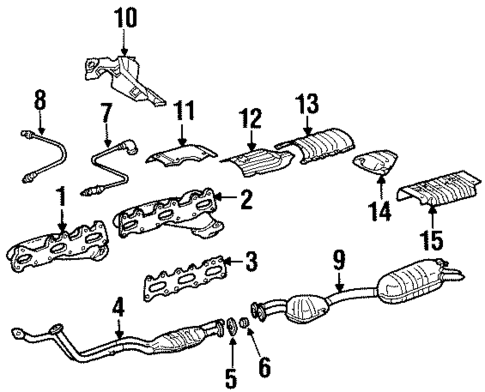 10
8
7
11
12
13
1
2
14
15
3
9
4
5
6