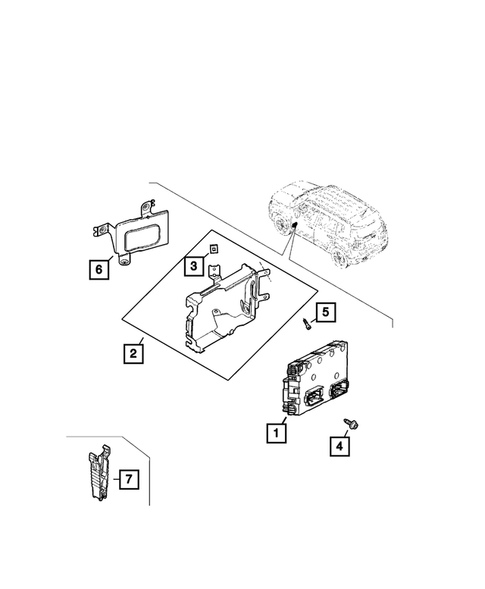 6
3
5
2
1
4
7