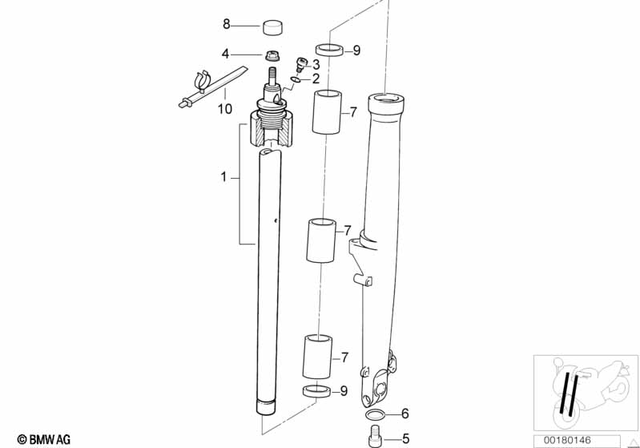 8
4
9
3
2
10
7
1
7
7
9
6
5
© BMW AG
00180146