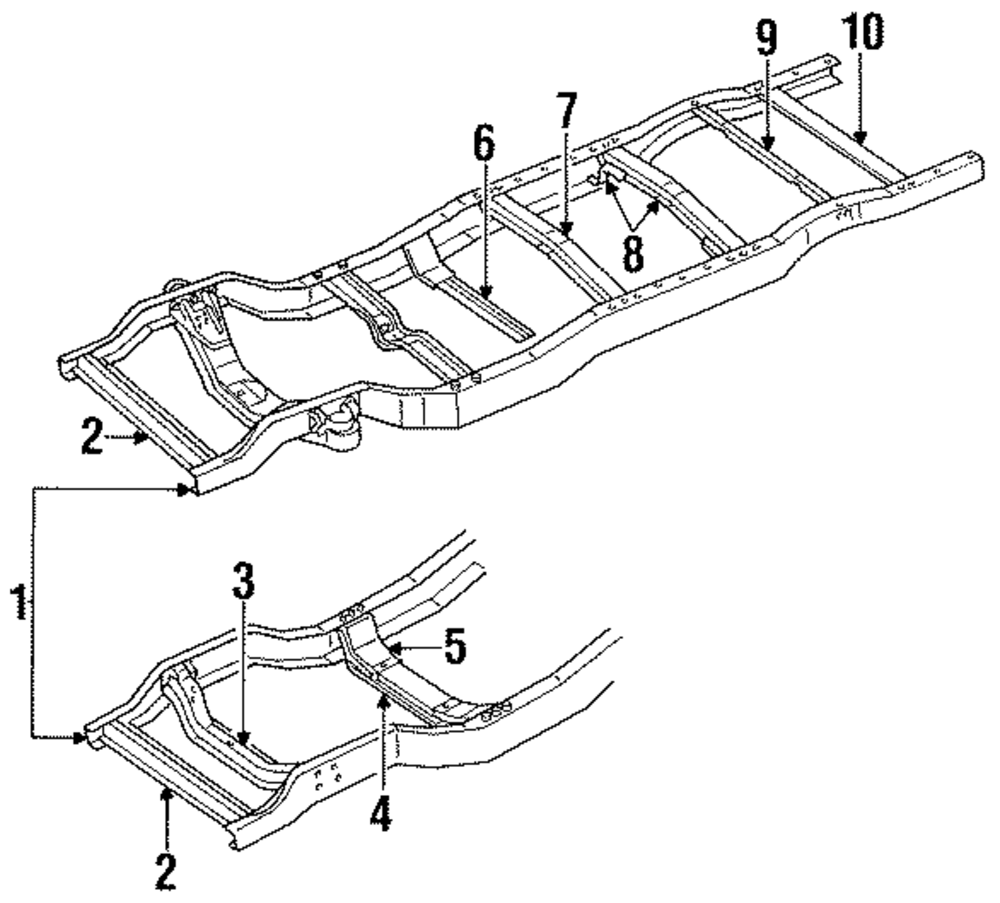 9
10
7
6
8
2
1
3
5
4
2