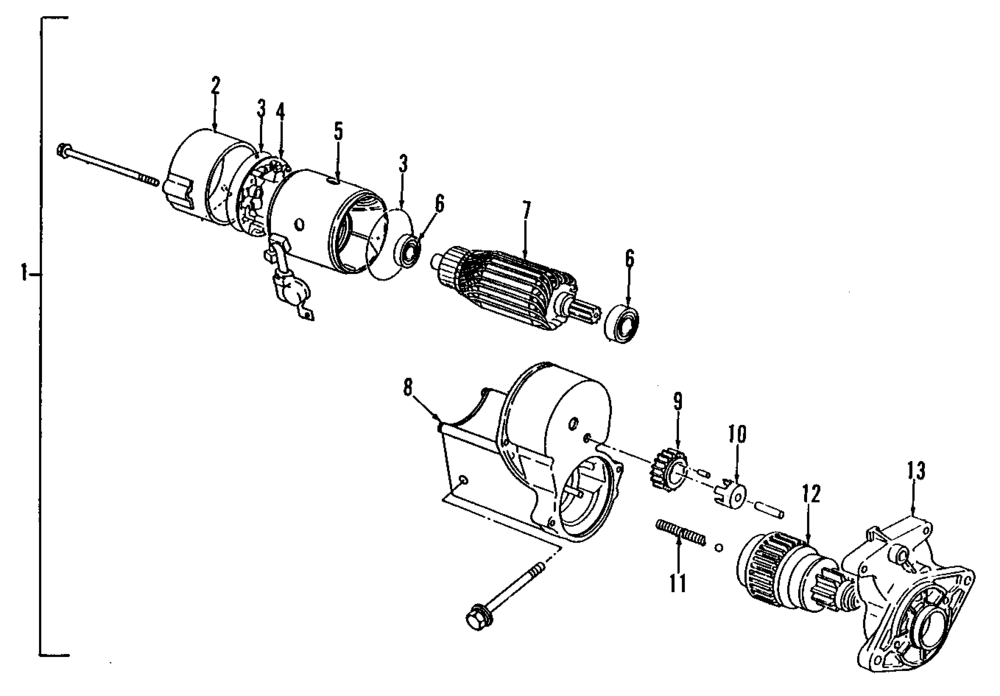 1
2
3
4
5
3
6
7
6
8
9
10
11
12
13