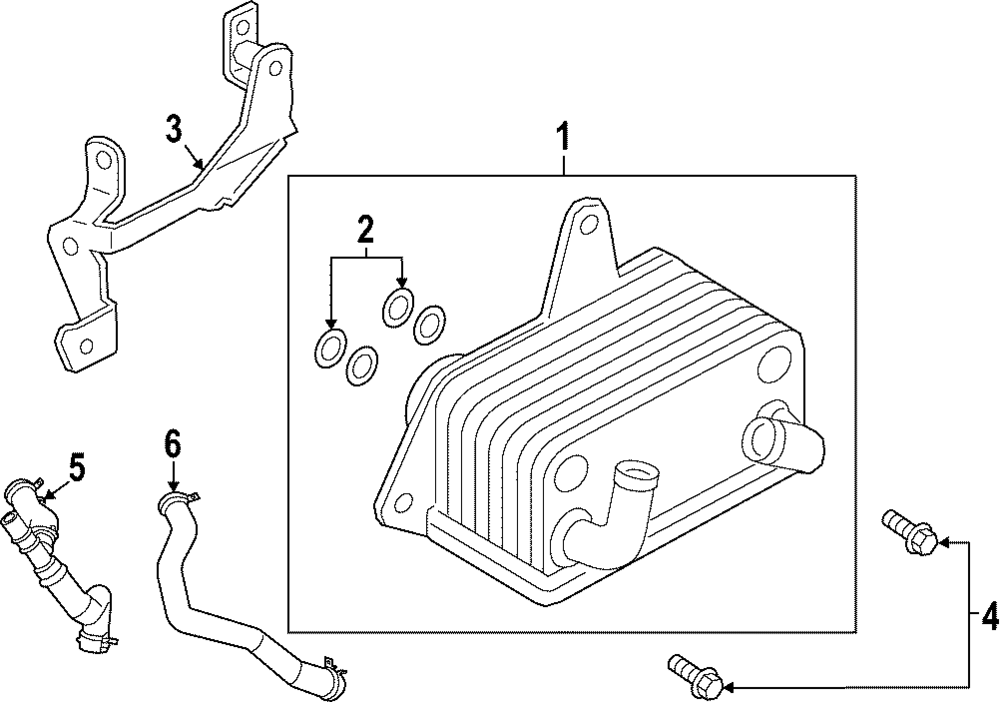 3
1
2
5
6
4