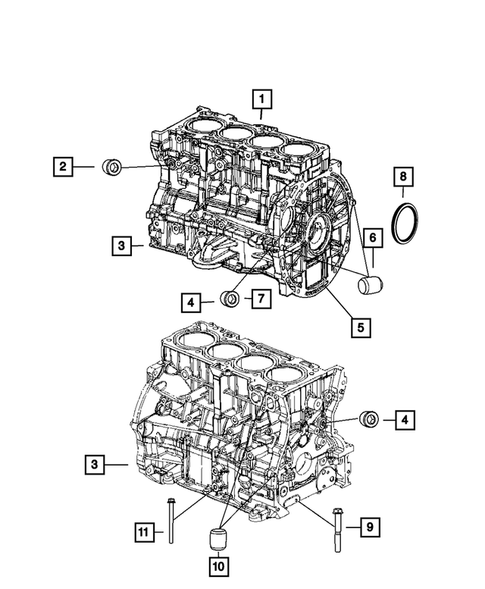 1
2
8
3
6
4
7
5
4
3
11
9
10