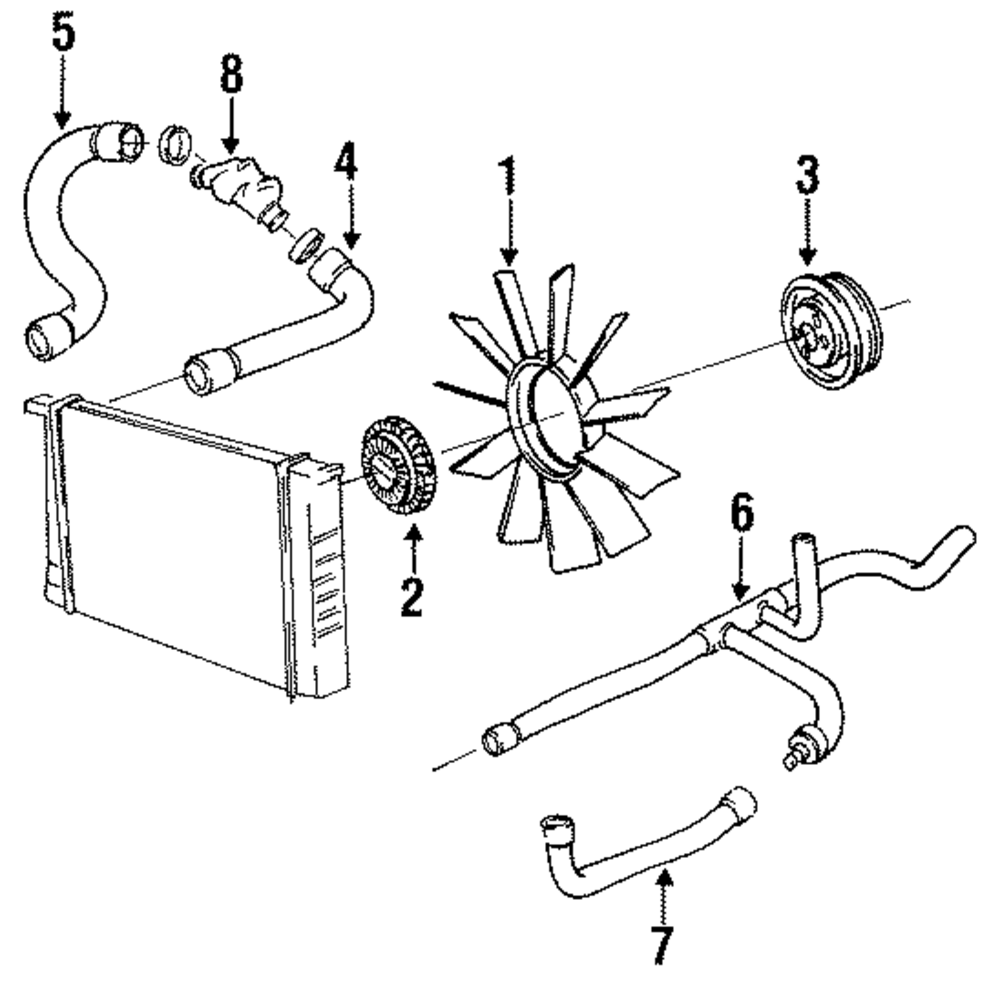 5
8
4
1
3
2
6
7