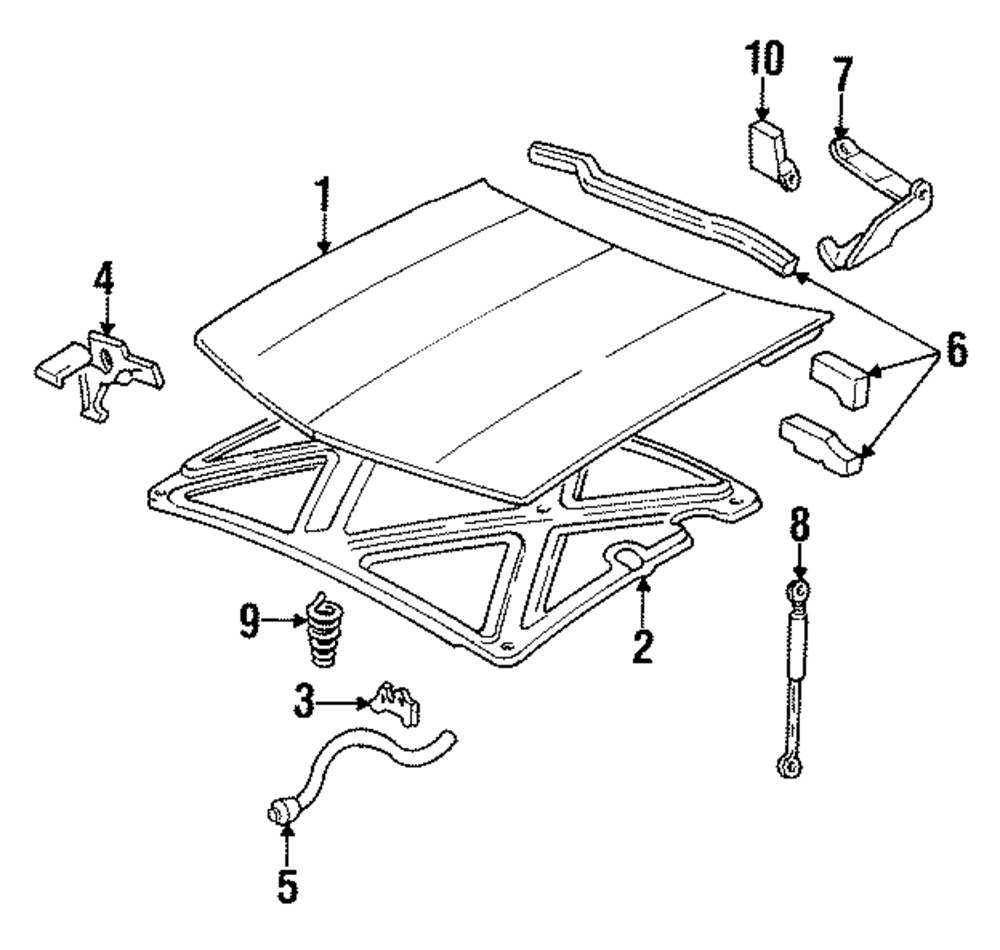 10
7
1
4
6
8
9
2
3
5