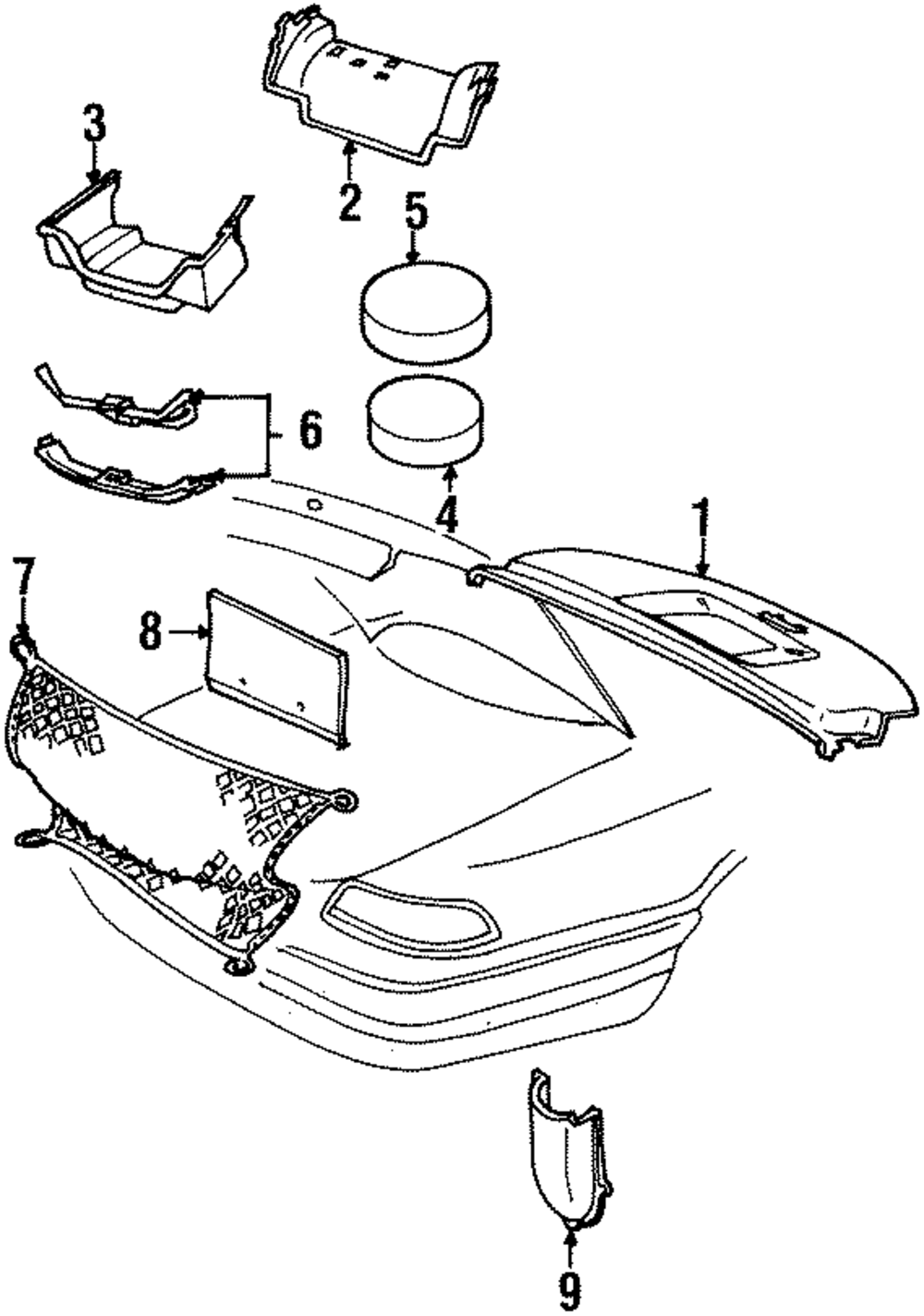 3
2
5
6
4
1
7
8
9