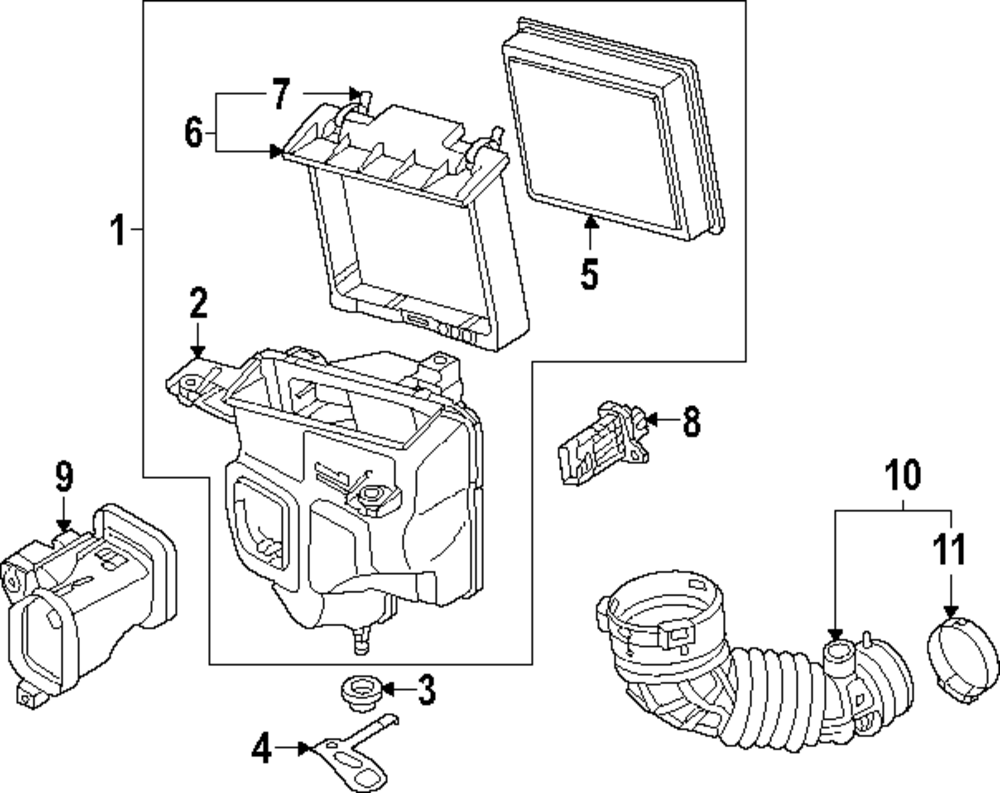 7
6
1
5
2
8
9
10
11
3
4