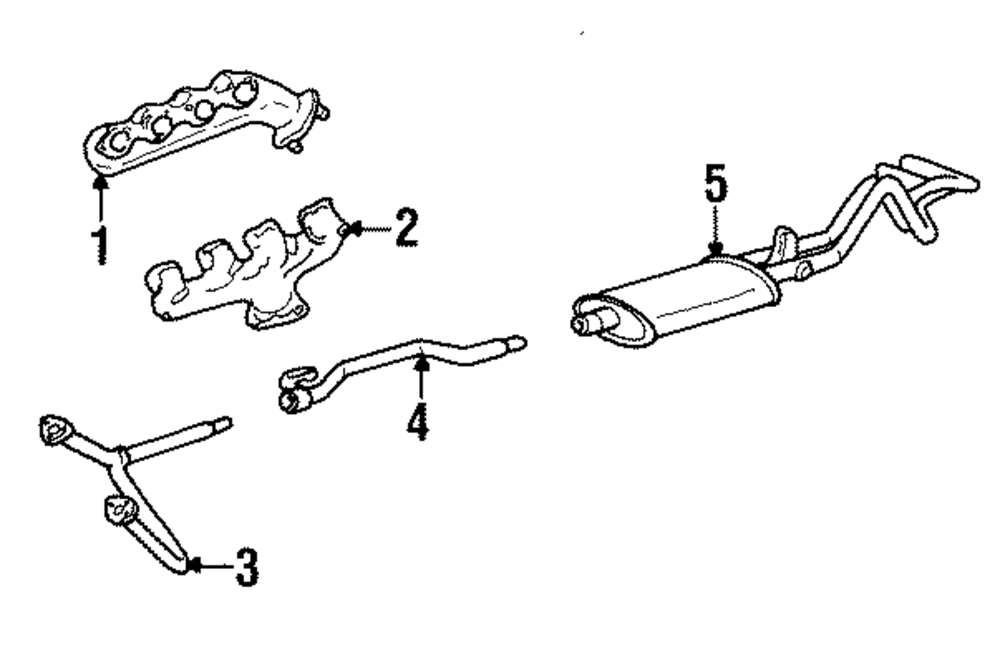 1
2
5
4
3