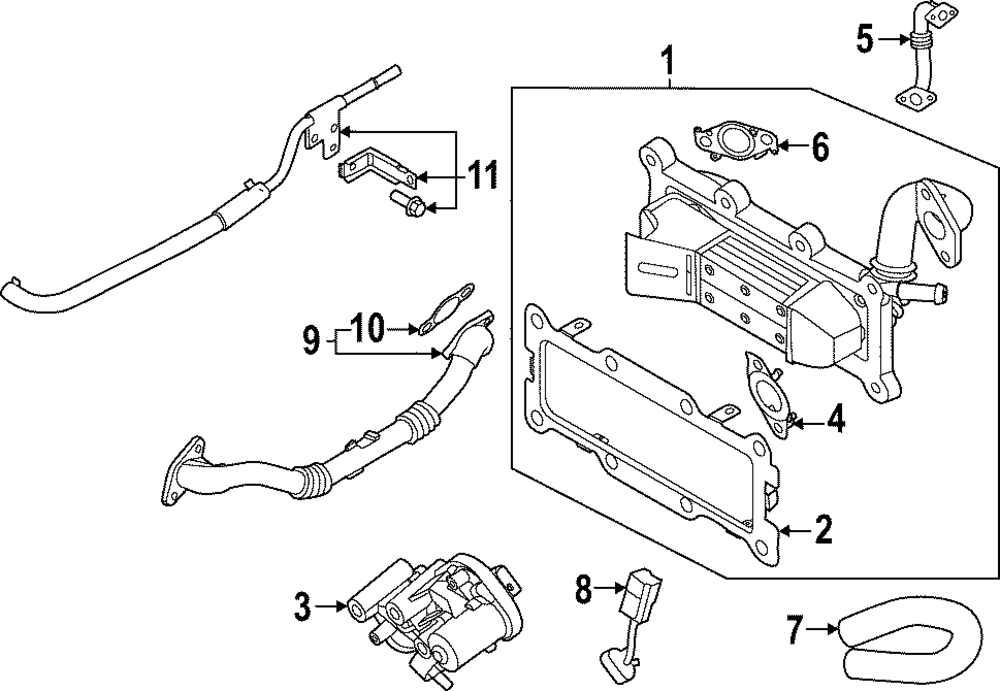 1
5
6
11
10
9
4
2
3
8
7