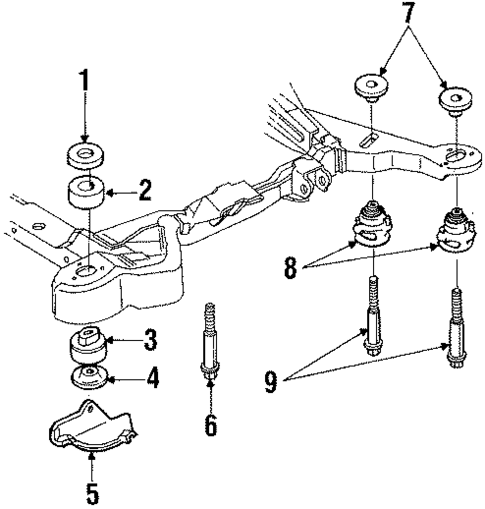 7
1
2
8
3
4
9
6
5