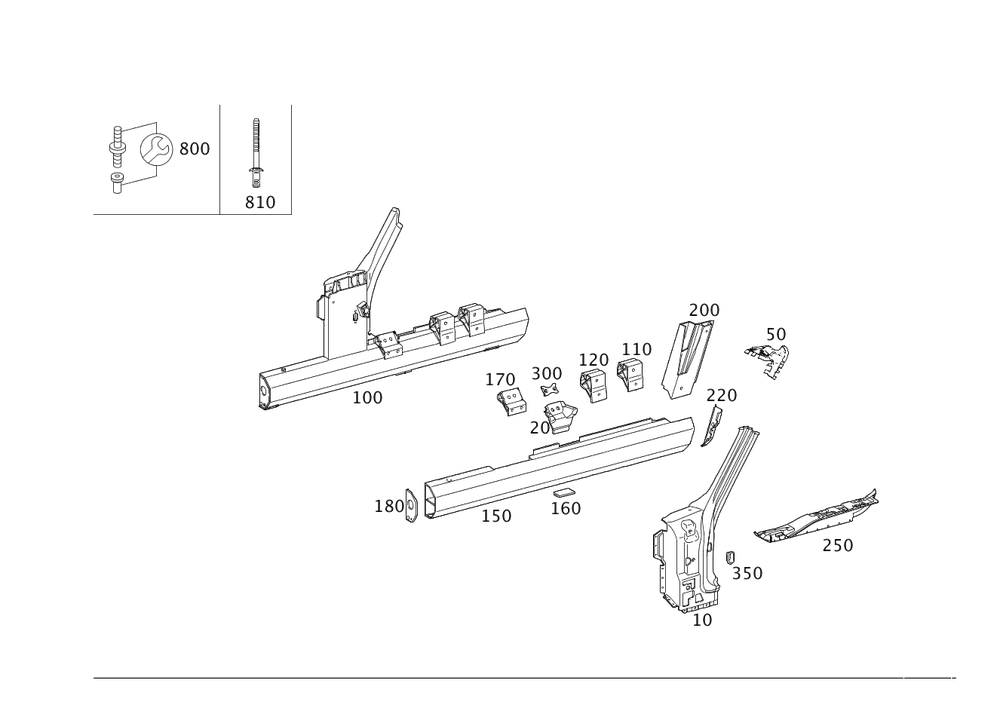 800
810
100
200
50
170
300
120
110
220
20
180
150
160
250
350
10