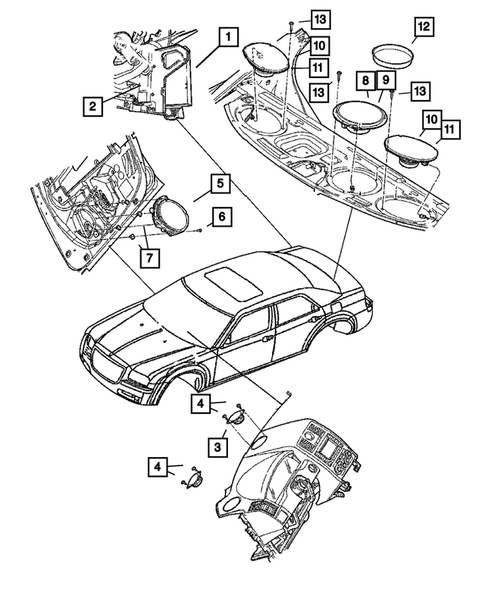 1
2
13
10
11
12
13
8
9
13
10
11
5
6
7
4
3
4