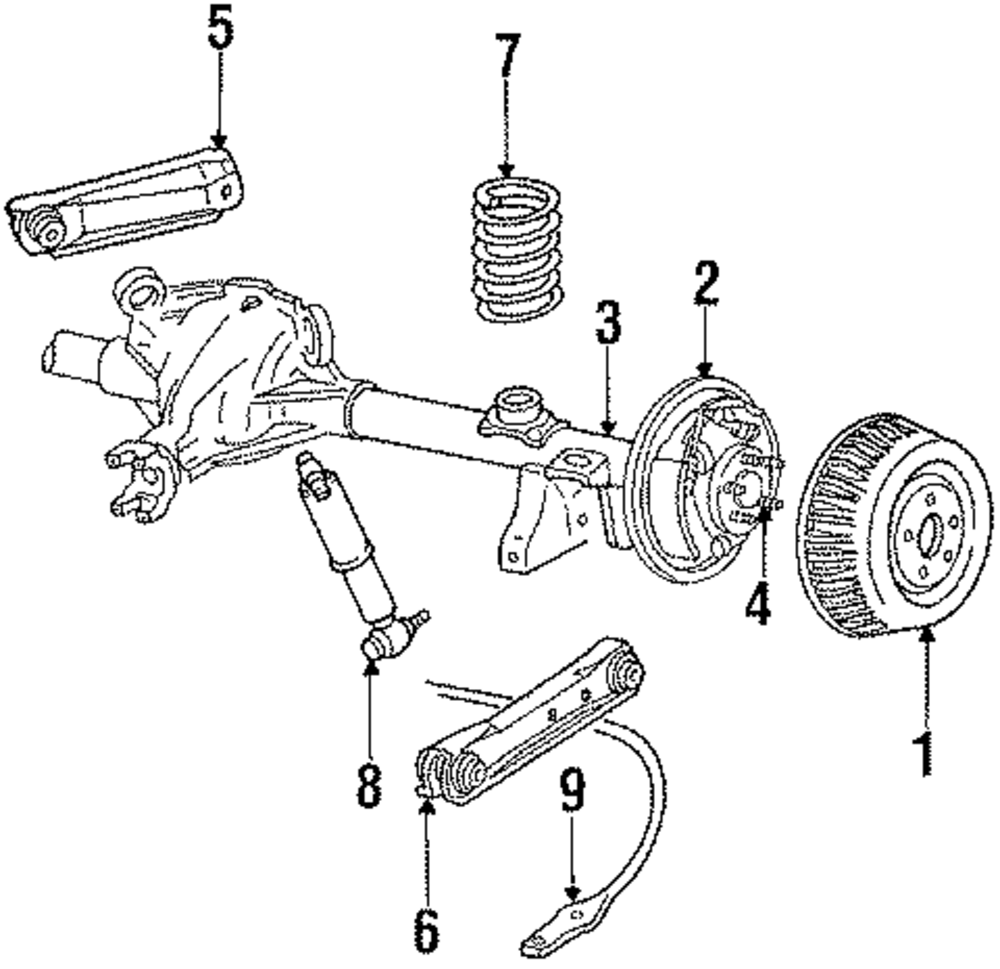 5
7
2
3
4
1
8
9
6