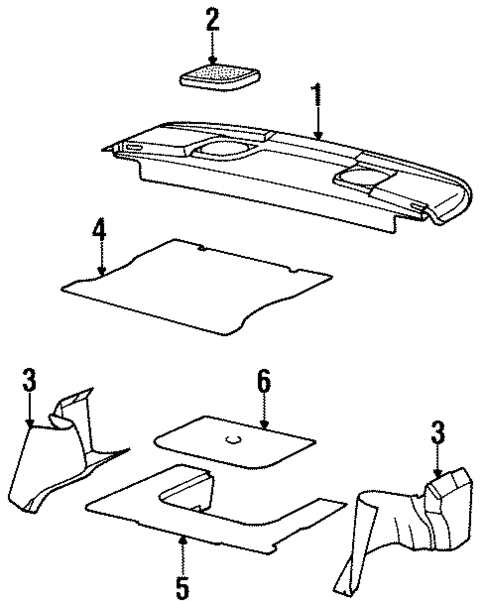 2
1
4
3
6
3
5