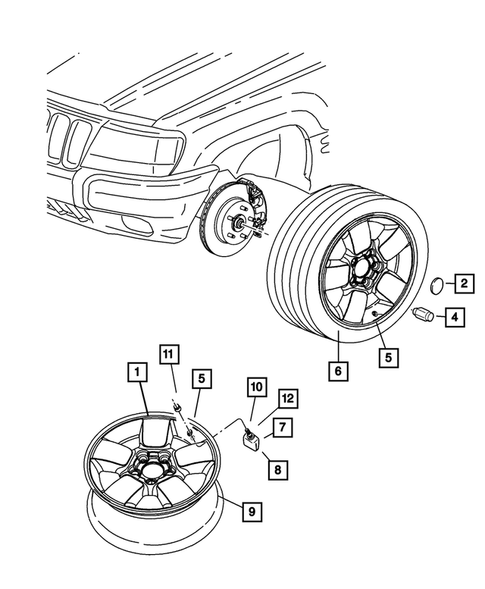 2
4
5
6
11
1
5
10
12
7
8
9