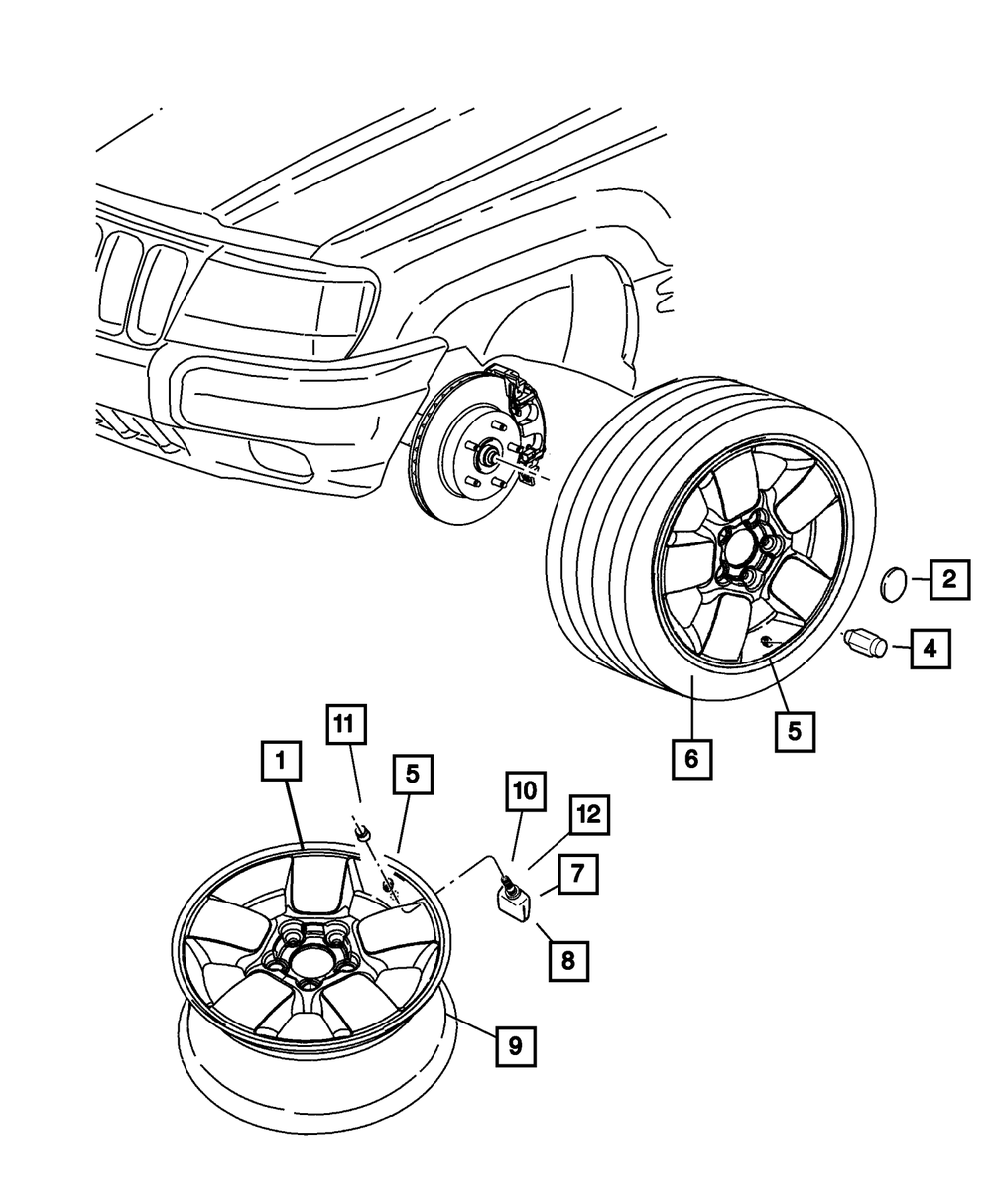 2
4
5
6
11
1
5
10
12
7
8
9