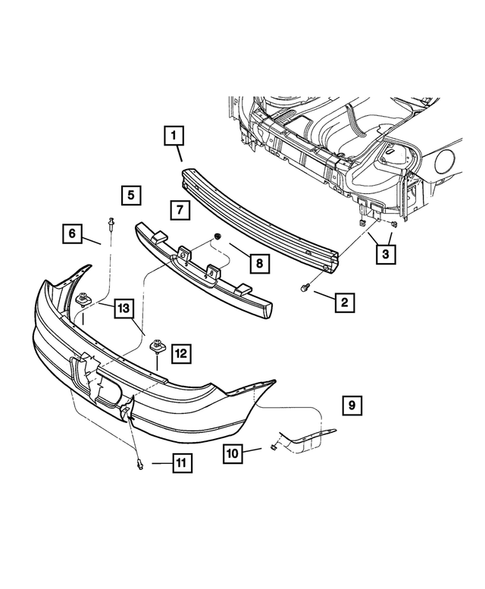 1
5
7
6
8
3
2
13
12
9
10
11