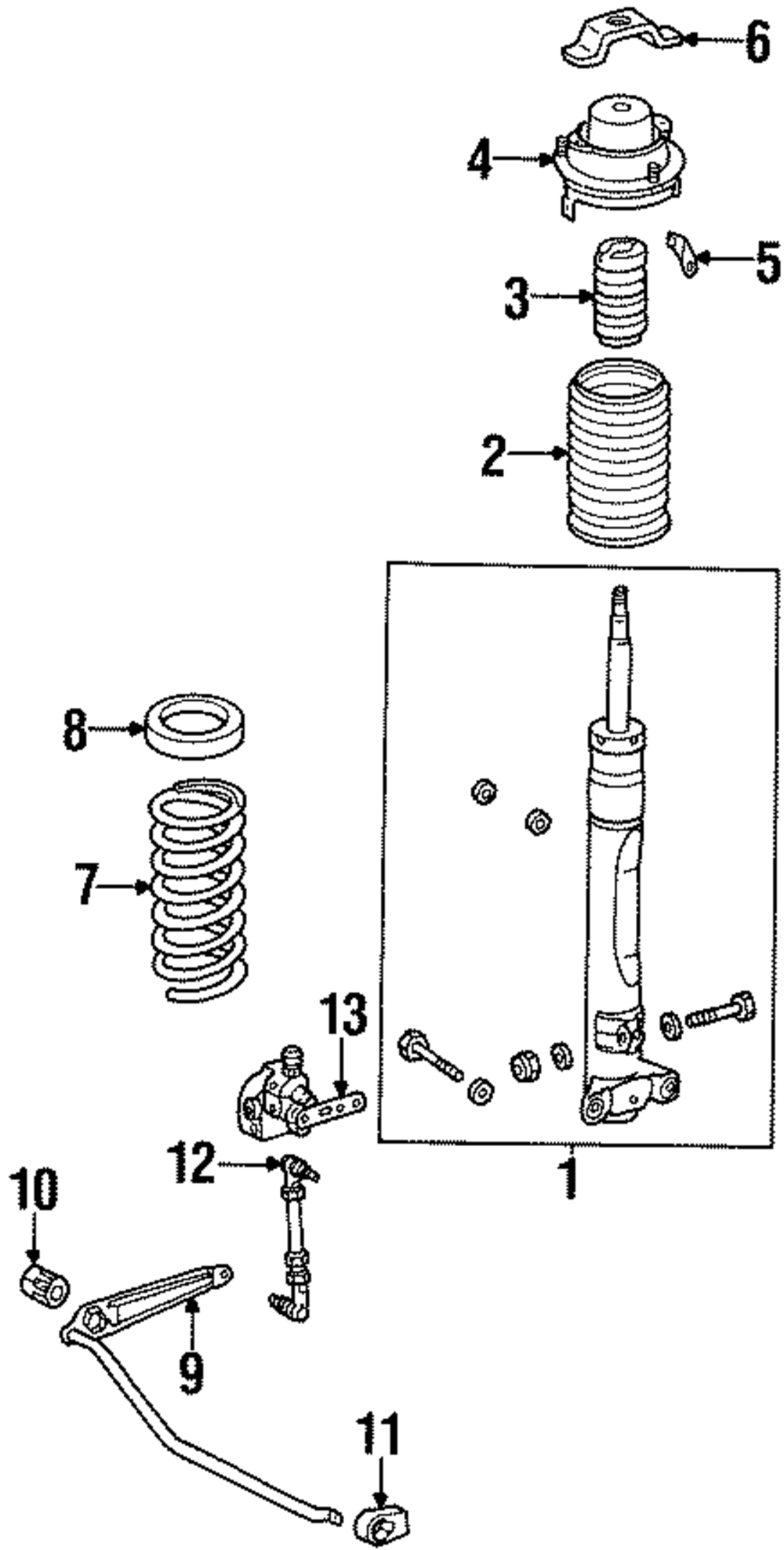 6
4
5
3
2
8
7
13
12
1
10
9
11