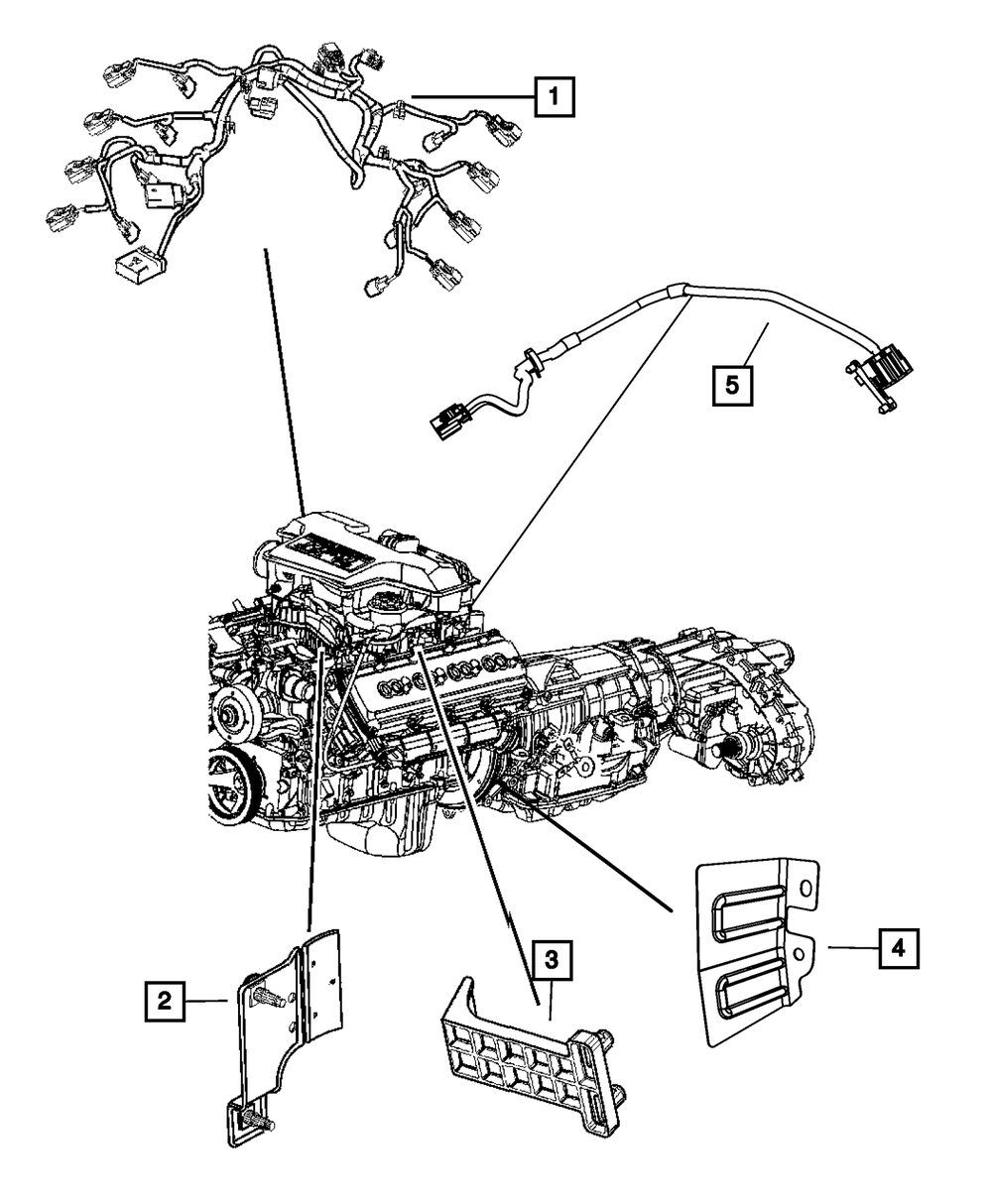 1

5

2

3

4