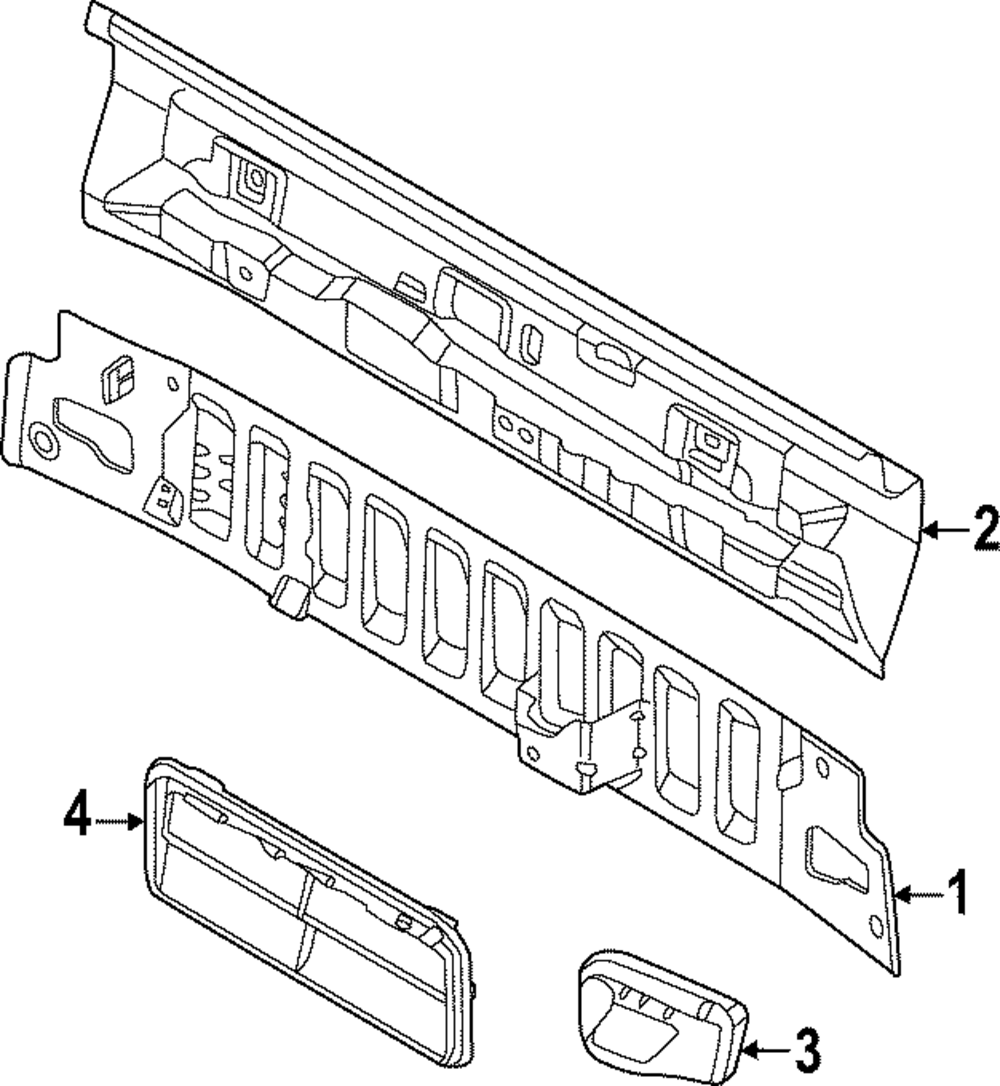 2
4
1
3