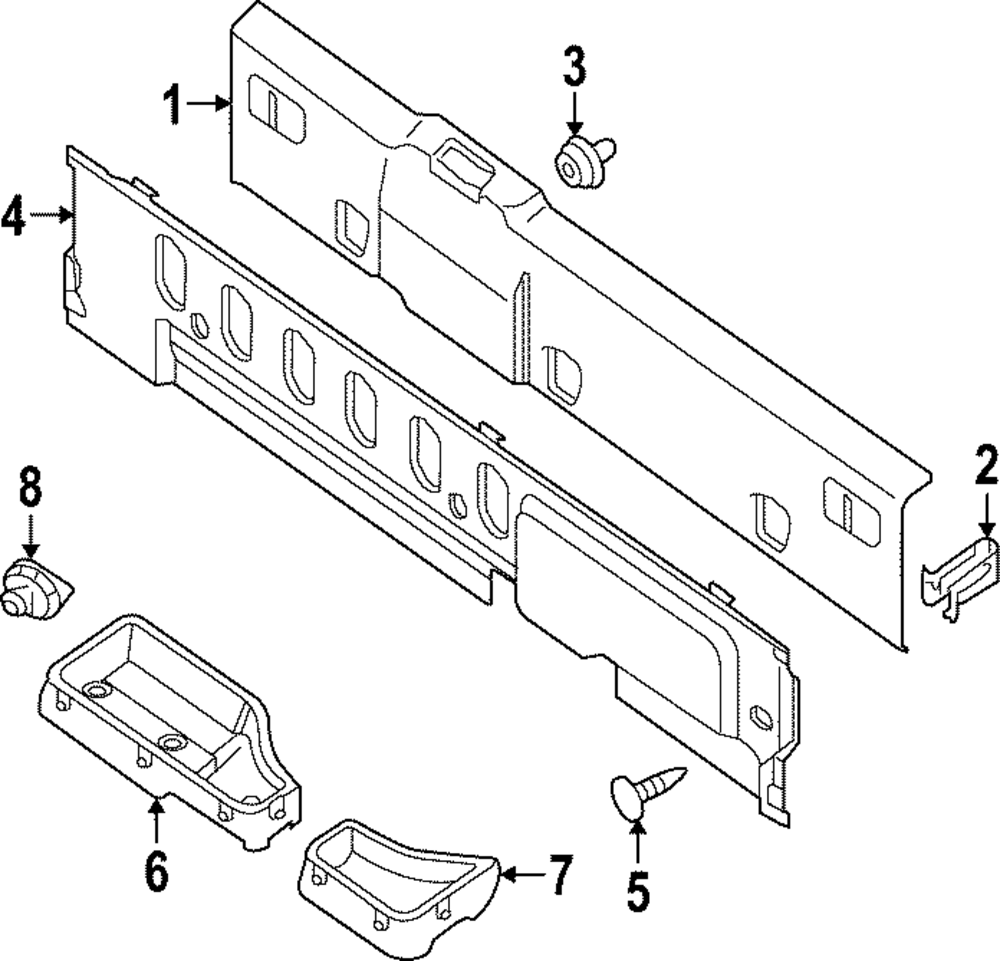 1
3
4
2
8
6
7
5