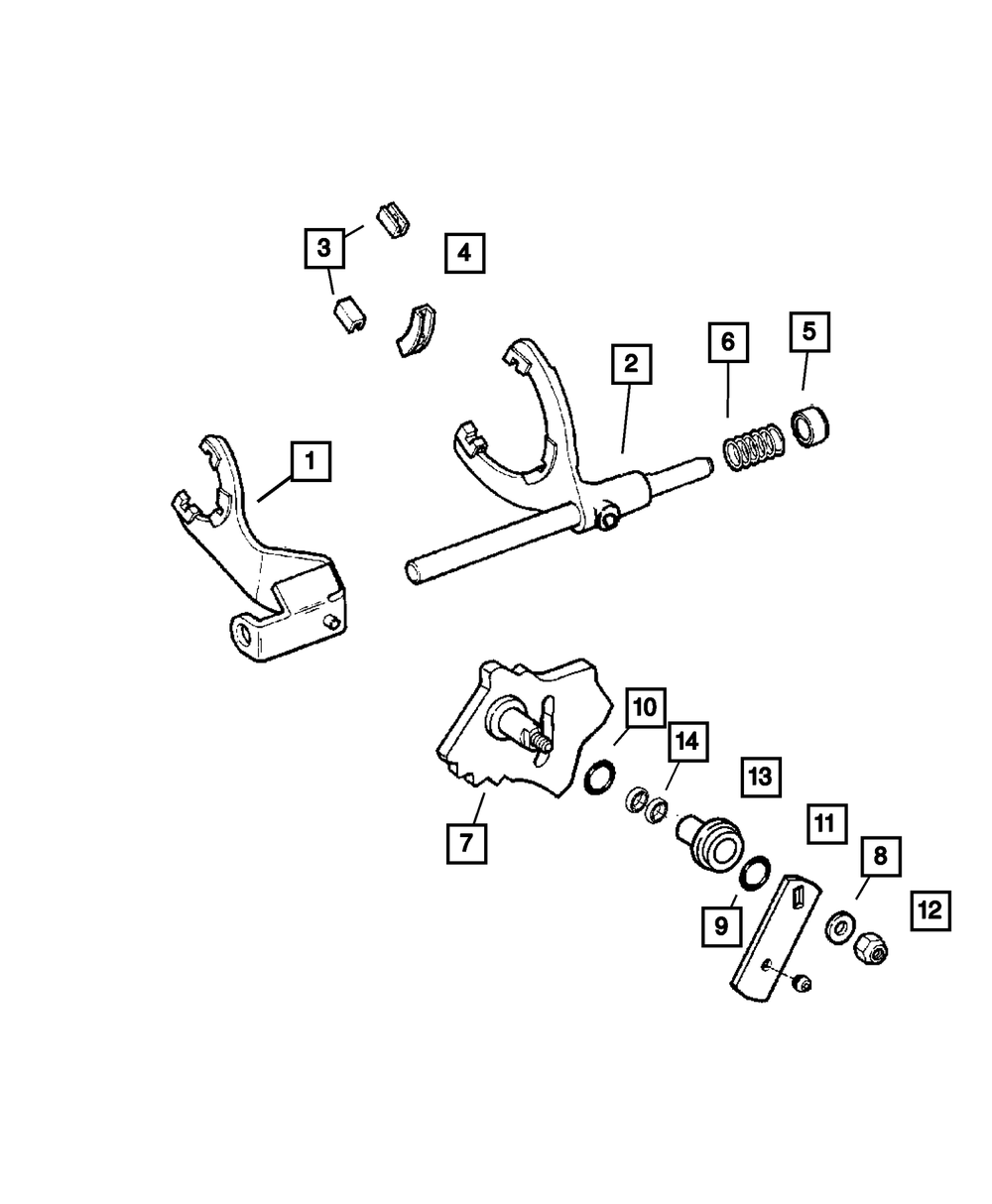 3
4
6
5
2
1
10
14
13
11
7
8
9
12