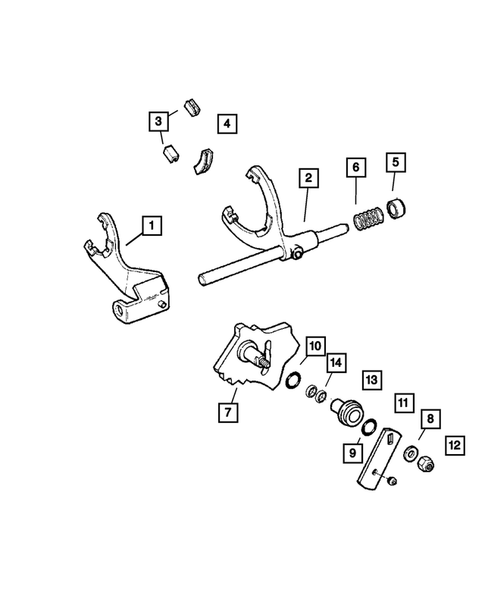 3
4
2
6
5
1
10
14
13
7
11
8
9
12