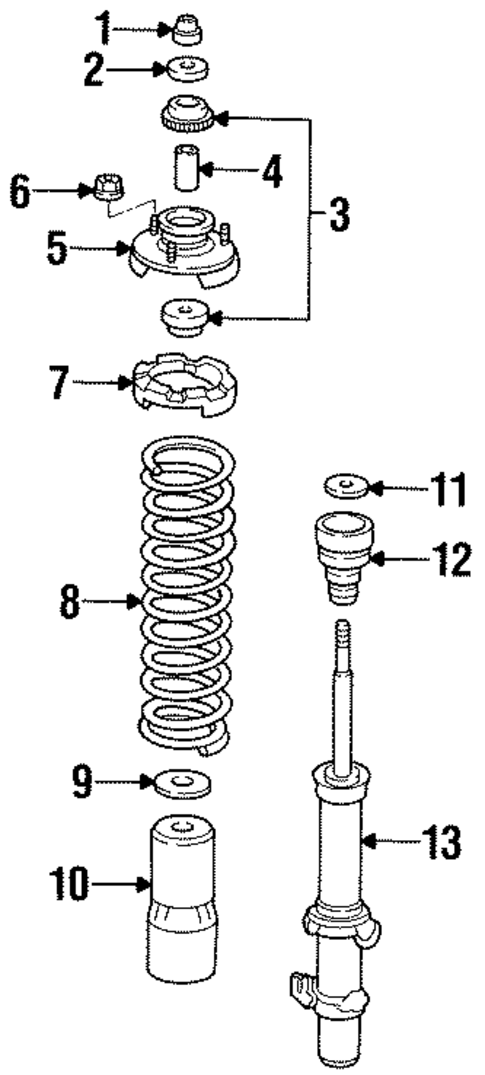 1
2
3
4
6
5
7
11
12
8
9
13
10