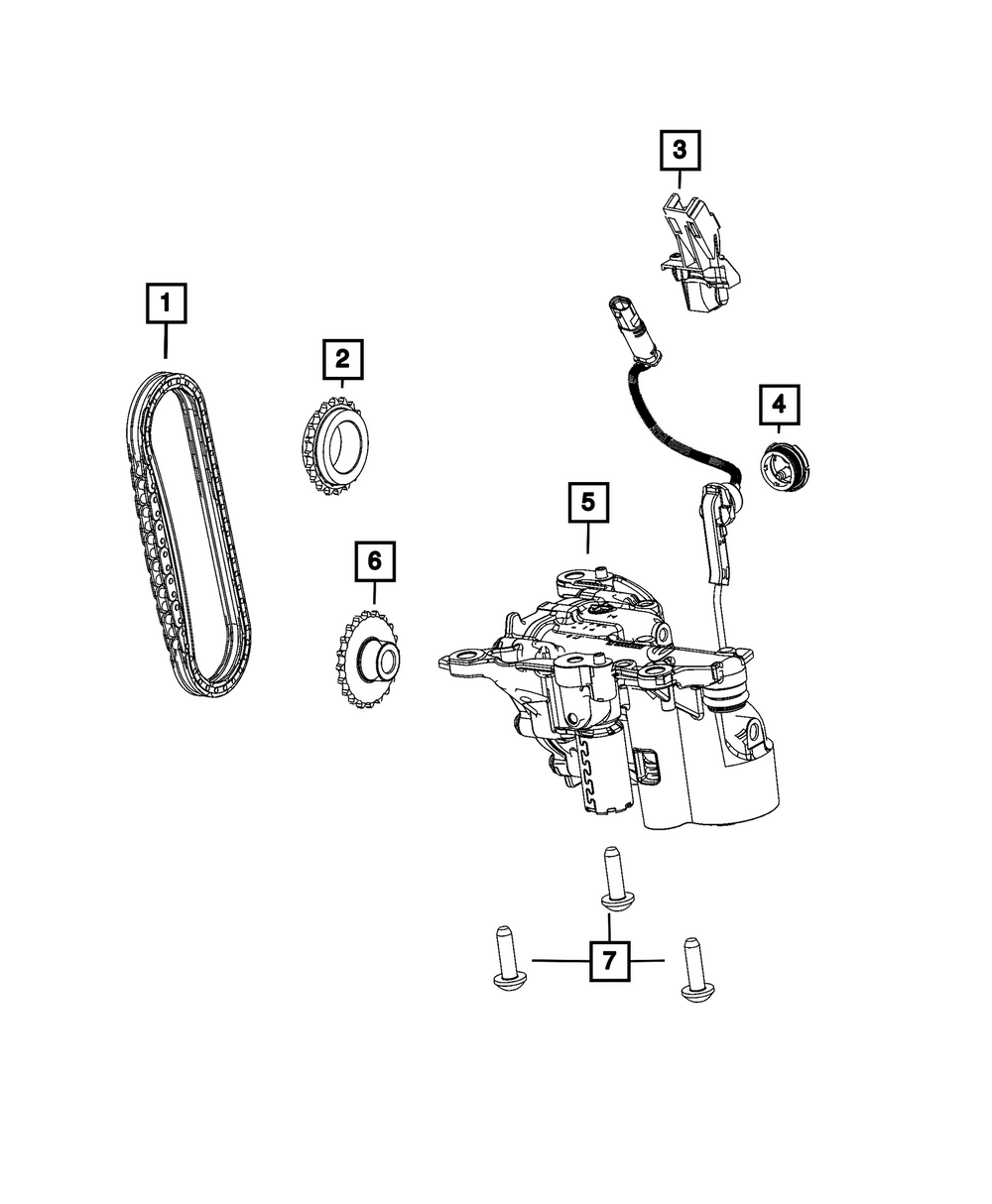 3
1
2
4
5
6
7