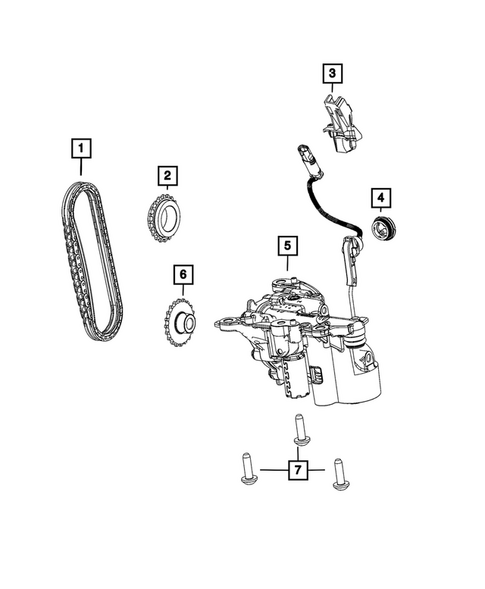 3
1
2
4
5
6
7