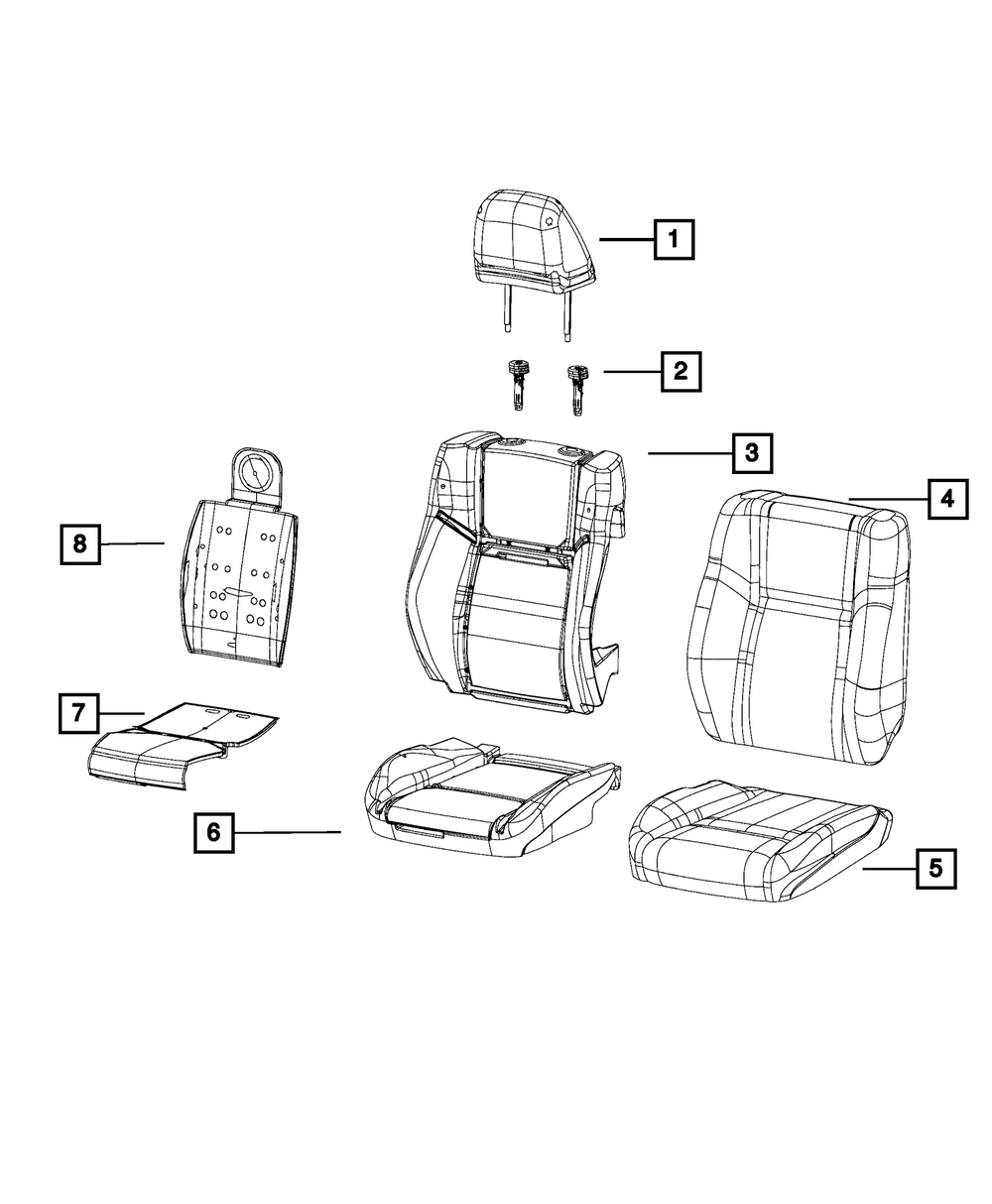 1
2
3
4
8
7
6
5