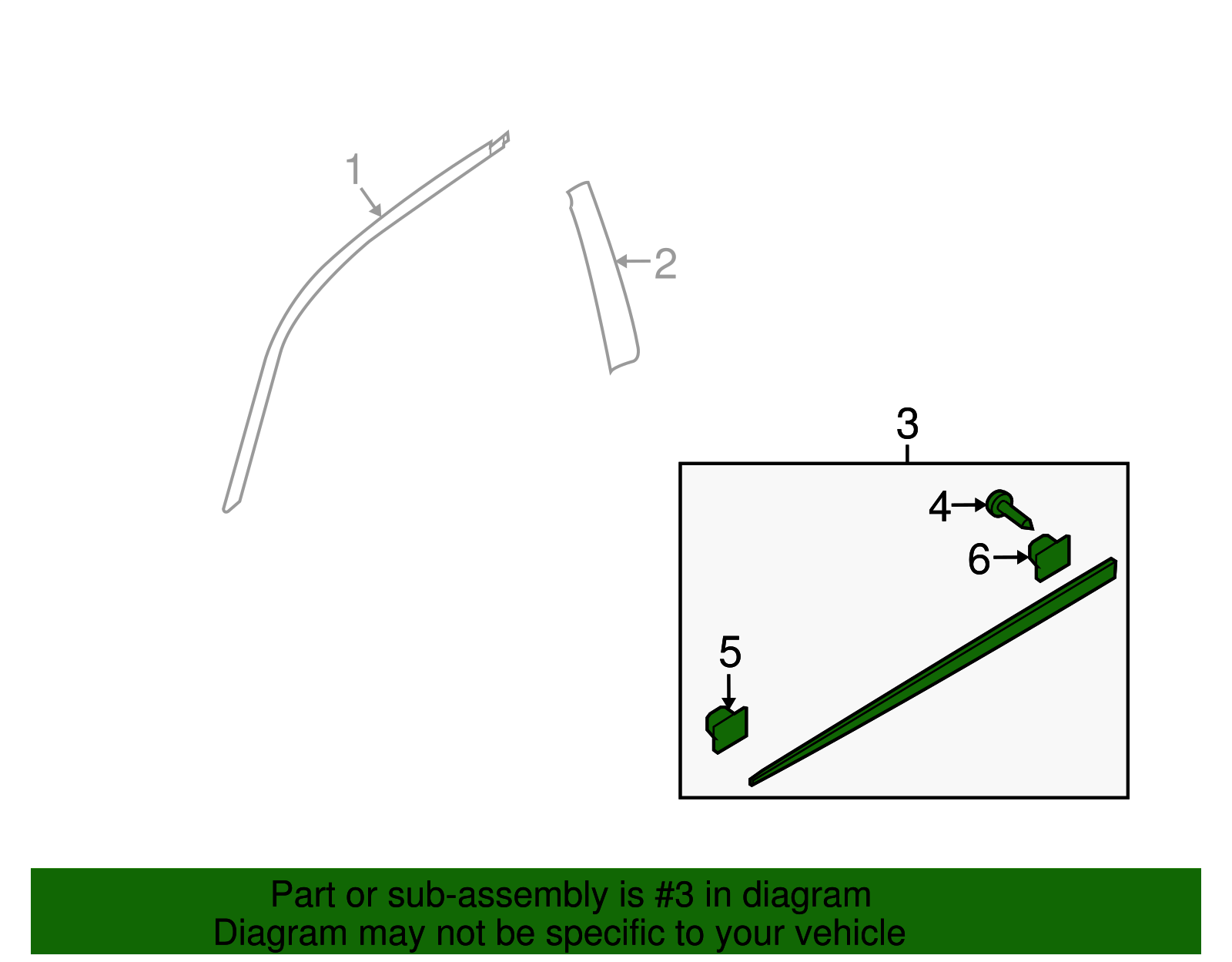 1

2

3

4

6

5

Part or sub-assembly is #3 in diagram
Diagram may not be specific to your vehicle