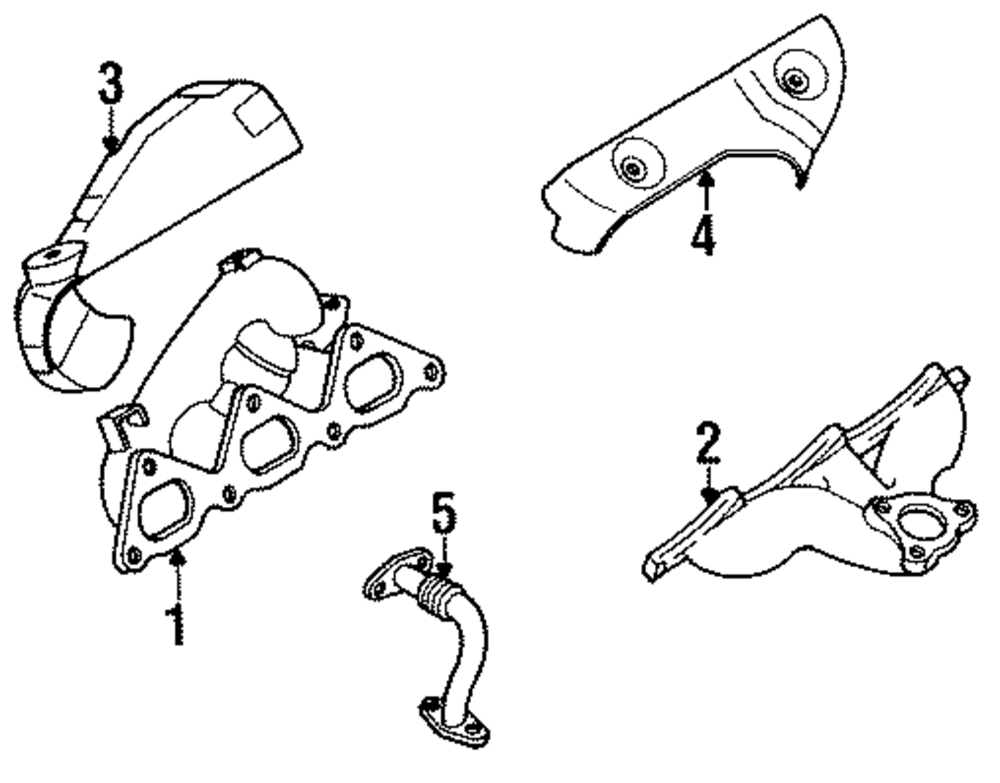 3
4
2
5
1